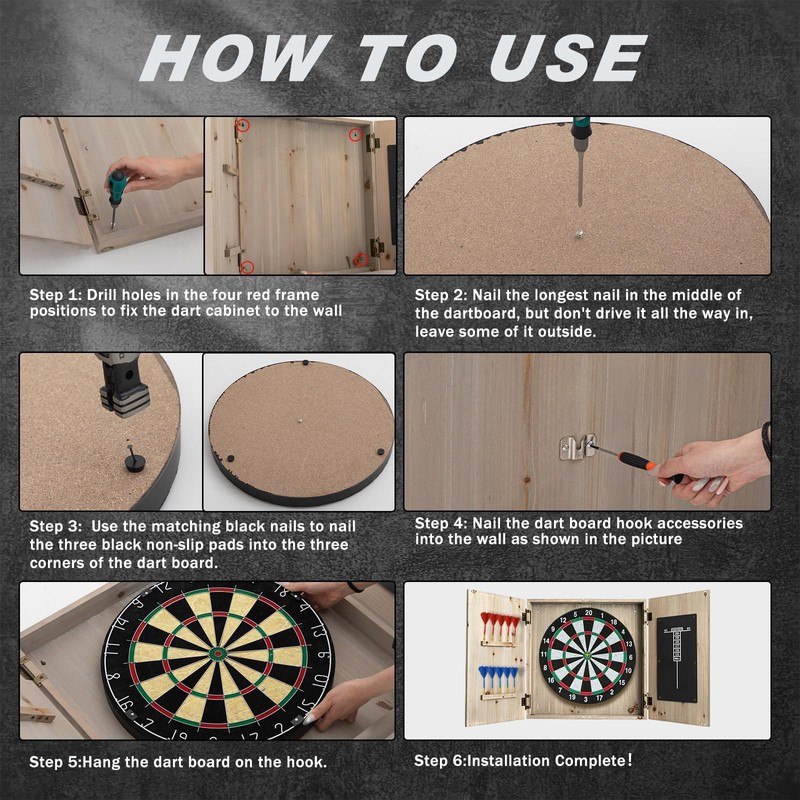 HOW TO USE

Step 1: Drill holes in the four red frame positions to fix the dart cabinet to the wall

Step 2: Nail the longest nail in the middle of the dartboard, but don't drive it all the way in, leave some of it outside.

Step 3: Use the matching black nails to nail the three black non-slip pads into the three corners of the dart board.

Step 4: Nail the dart board hook accessories into the wall as shown in the picture

Step 5:Hang the dart board on the hook.

Step 6:Installation Complete!