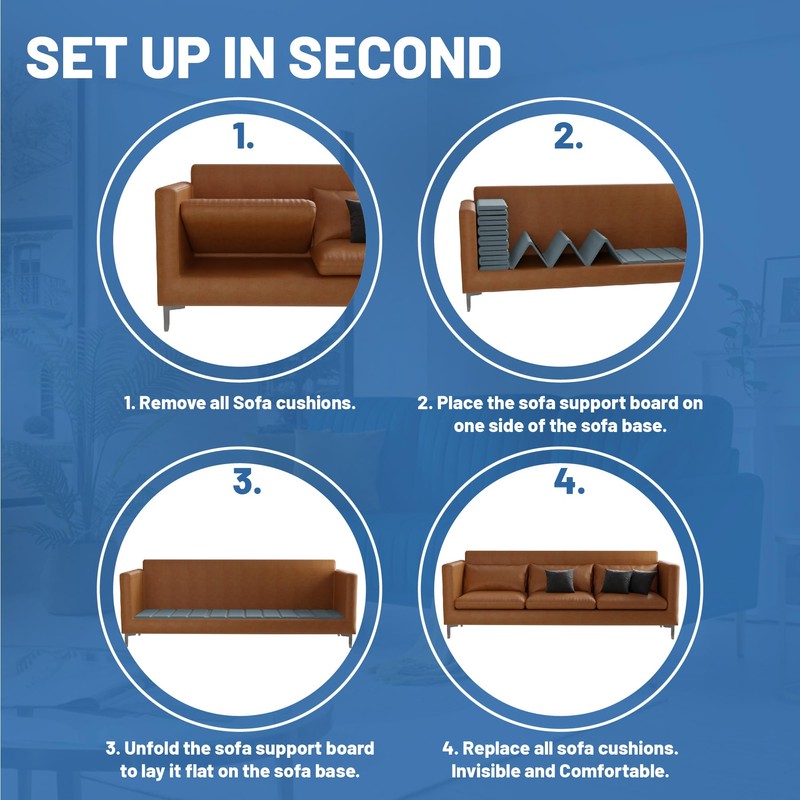 SET UP IN SECOND

1.

1. Remove all Sofa cushions.

2.

2. Place the sofa support board on one side of the sofa base.

3.

3. Unfold the sofa support board to lay it flat on the sofa base.

4.

4. Replace all sofa cushions. Invisible and Comfortable.