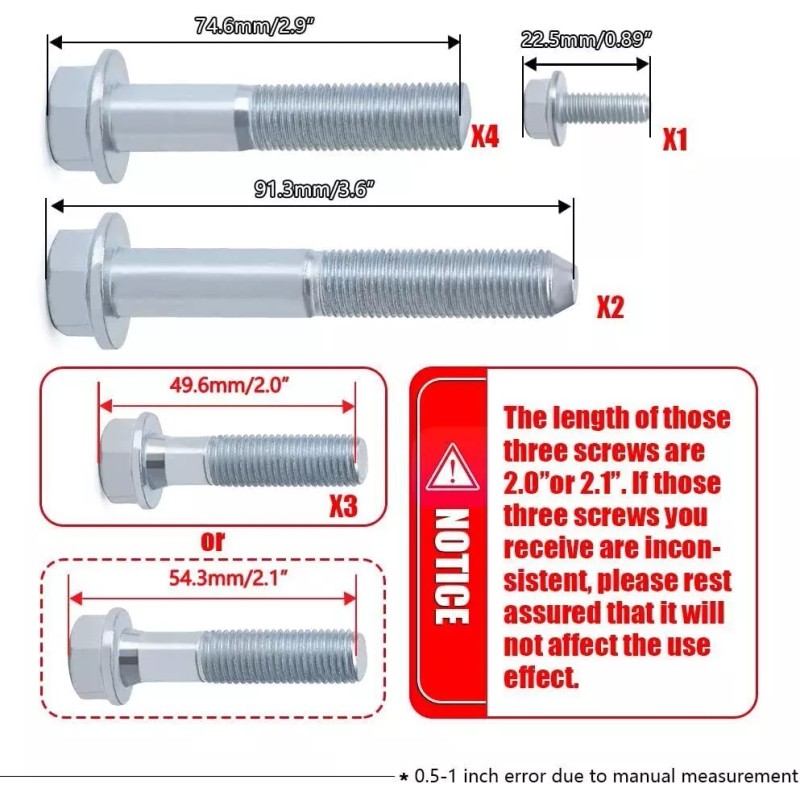 74.6mm/2.9"

X4

22.5mm/0.89"

X1

91.3mm/3.6"

X2

49.6mm/2.0"

X3

or

54.3mm/2.1"

NOTICE

The length of those three screws are 2.0"or 2.1". If those three screws you receive are inconsistent, please rest assured that it will not affect the use effect.

* 0.5-1 inch error due to manual measurement