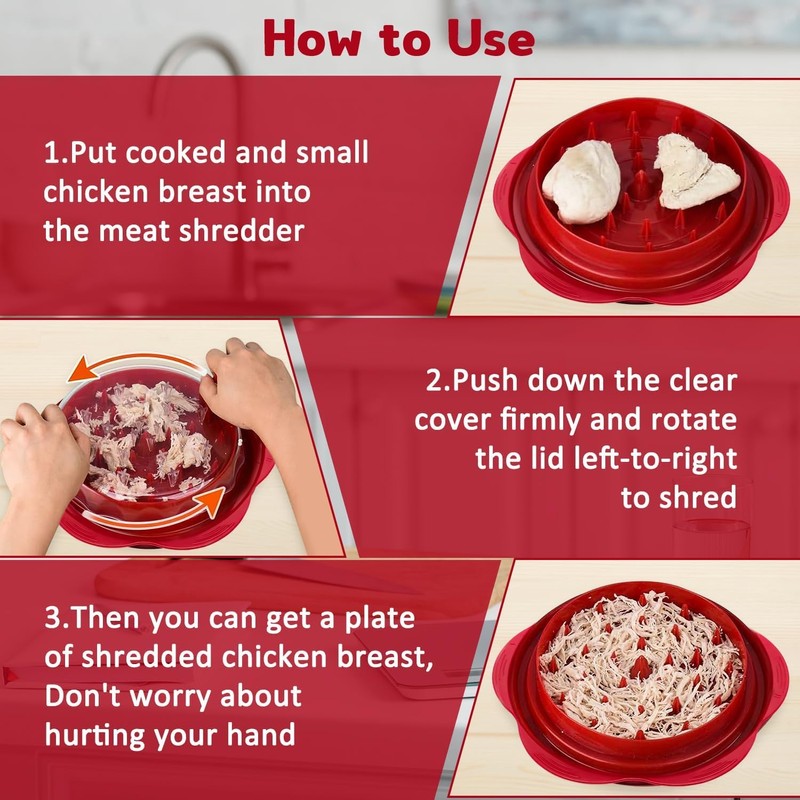 How to Use

1.Put cooked and small chicken breast into the meat shredder

2.Push down the clear cover firmly and rotate the lid left-to-right to shred

3.Then you can get a plate of shredded chicken breast, Don't worry about hurting your hand