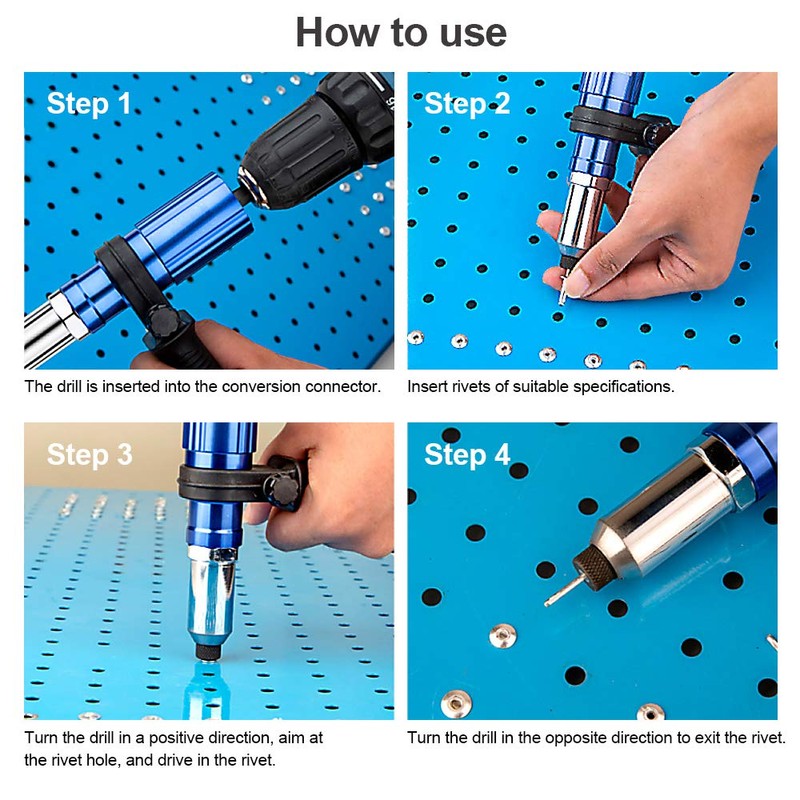 How to use

Step 1

The drill is inserted into the conversion connector.

Step 2

Insert rivets of suitable specifications.

Step 3

Turn the drill in a positive direction, aim at the rivet hole, and drive in the rivet.

Step 4

Turn the drill in the opposite direction to exit the rivet.