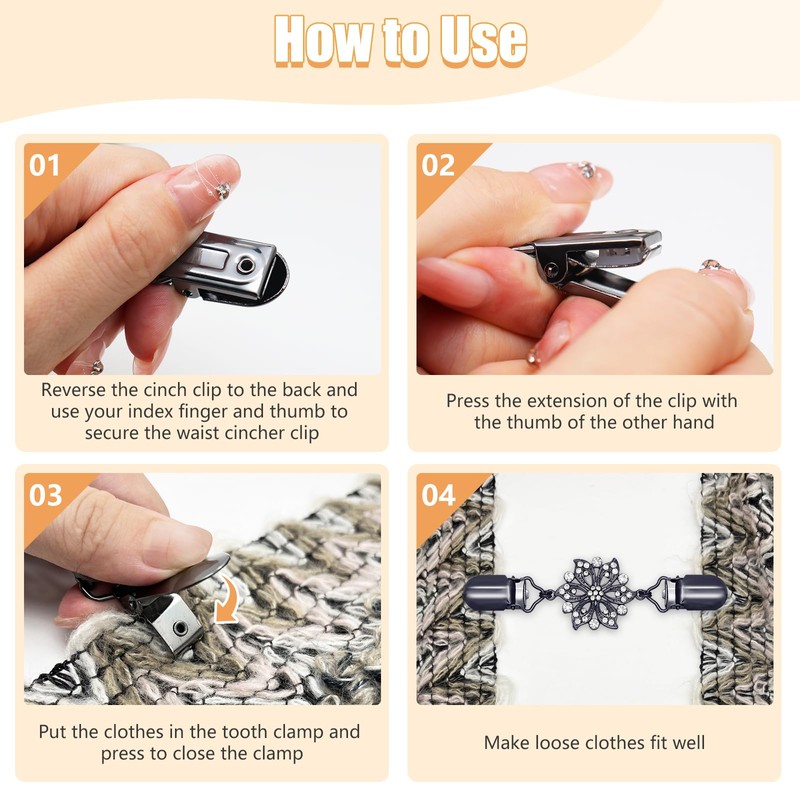 How to Use

01

Reverse the cinch clip to the back and use your index finger and thumb to secure the waist cincher clip

02

Press the extension of the clip with the thumb of the other hand

03

Put the clothes in the tooth clamp and press to close the clamp

04

Make loose clothes fit well