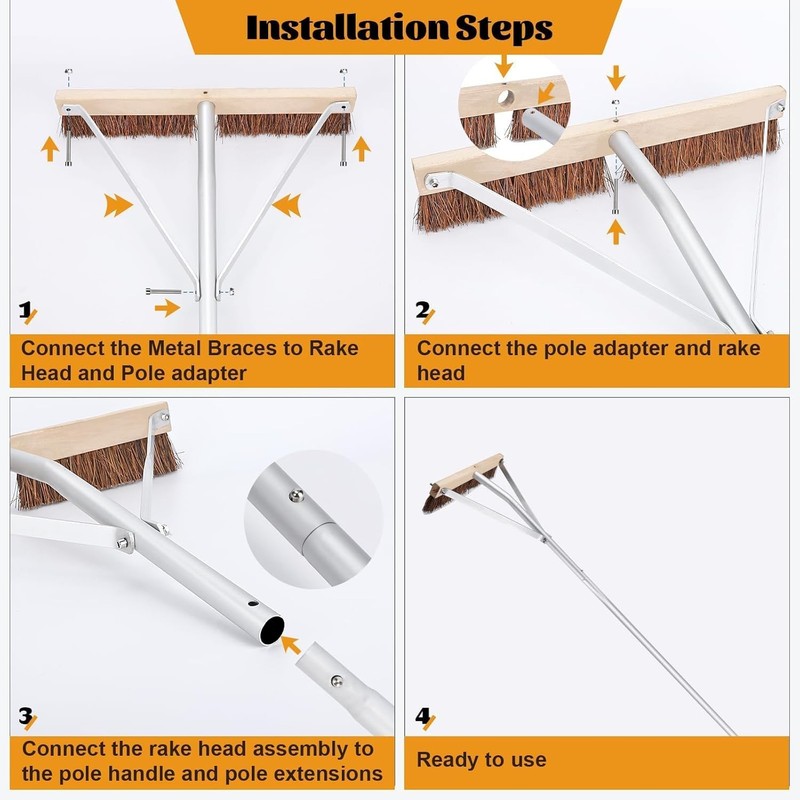 Installation Steps

1

Connect the Metal Braces to Rake Head and Pole adapter

2

Connect the pole adapter and rake head

3

Connect the rake head assembly to the pole handle and pole extensions

4

Ready to use