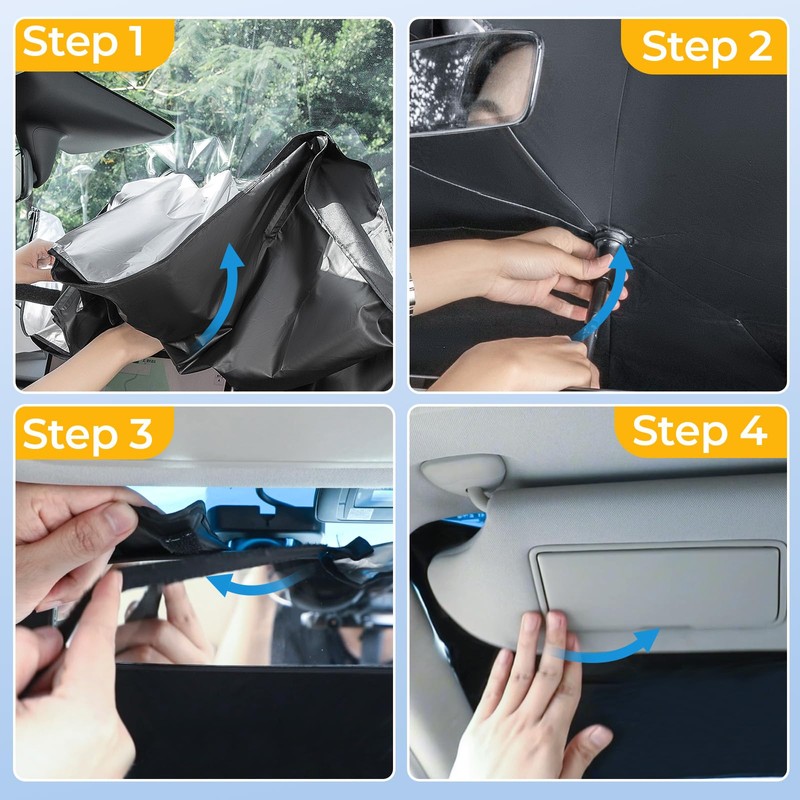 Step 1

Step 2

Step 3

Step 4