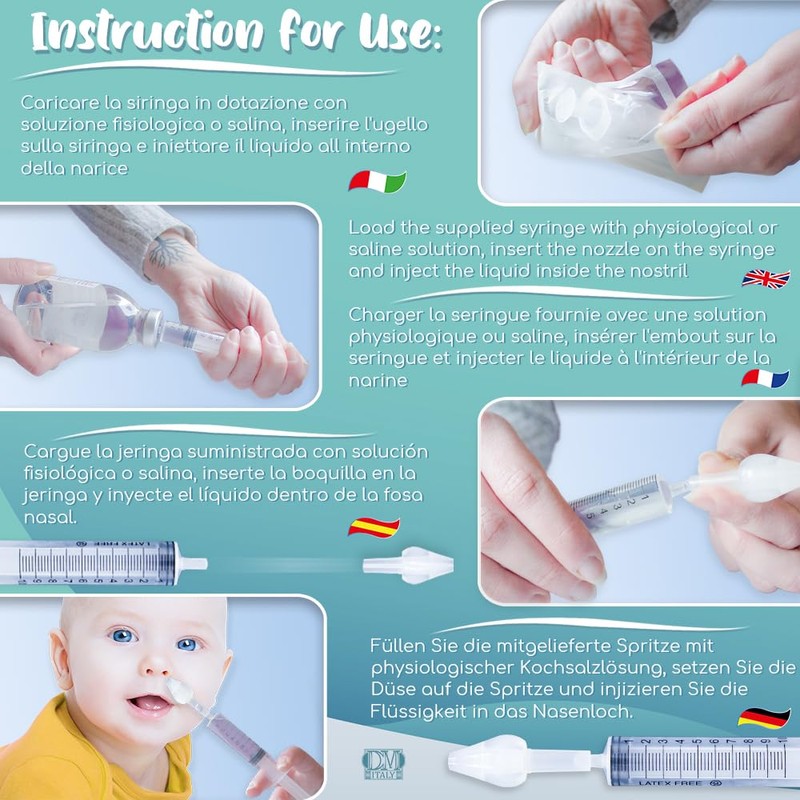 Instruction for Use:

Caricare la siringa in dotazione con soluzione fisiologica o salina, inserire l'ugello sulla siringa e iniettare il liquido all interno della narice

Load the supplied syringe with physiological or saline solution, insert the nozzle on the syringe and inject the liquid inside the nostril

Charger la seringue fournie avec une solution physiologique ou saline, insérer l'embout sur la seringue et injecter le liquide à l'intérieur de la narine

Cargue la jeringa suministrada con solución fisiológica o salina, inserte la boquilla en la jeringa y inyecte el líquido dentro de la fosa nasal.

LATEX FREE

Füllen Sie die mitgelieferte Spritze mit physiologischer Kochsalzlösung, setzen Sie die Düse auf die Spritze und injizieren Sie die Flüssigkeit in das Nasenloch.

DM ITALY

LATEX FREE