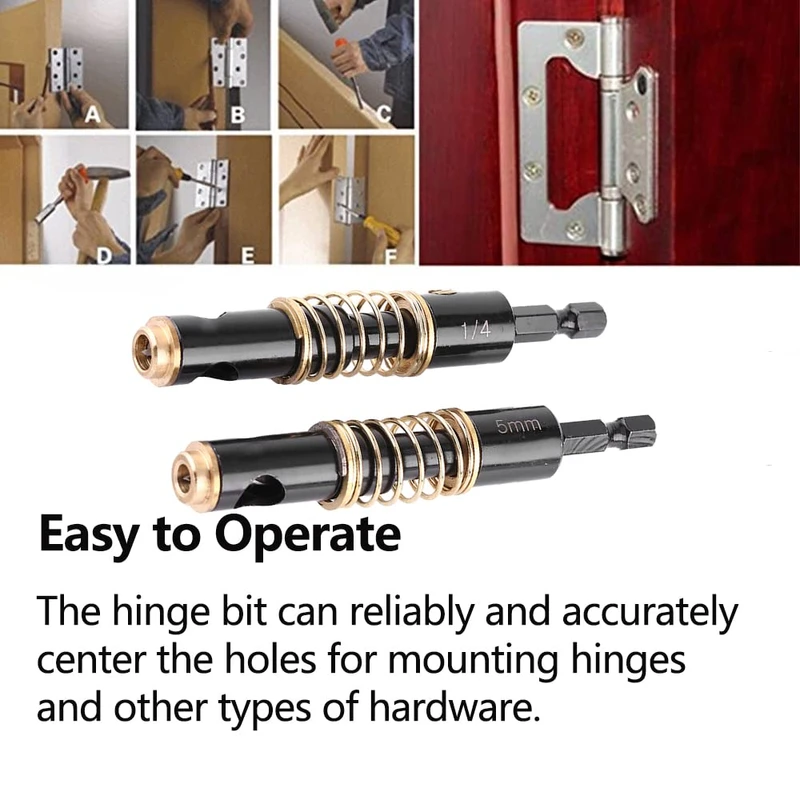 A
B
C
D
E
F

1/4

5mm

Easy to Operate

The hinge bit can reliably and accurately center the holes for mounting hinges and other types of hardware.