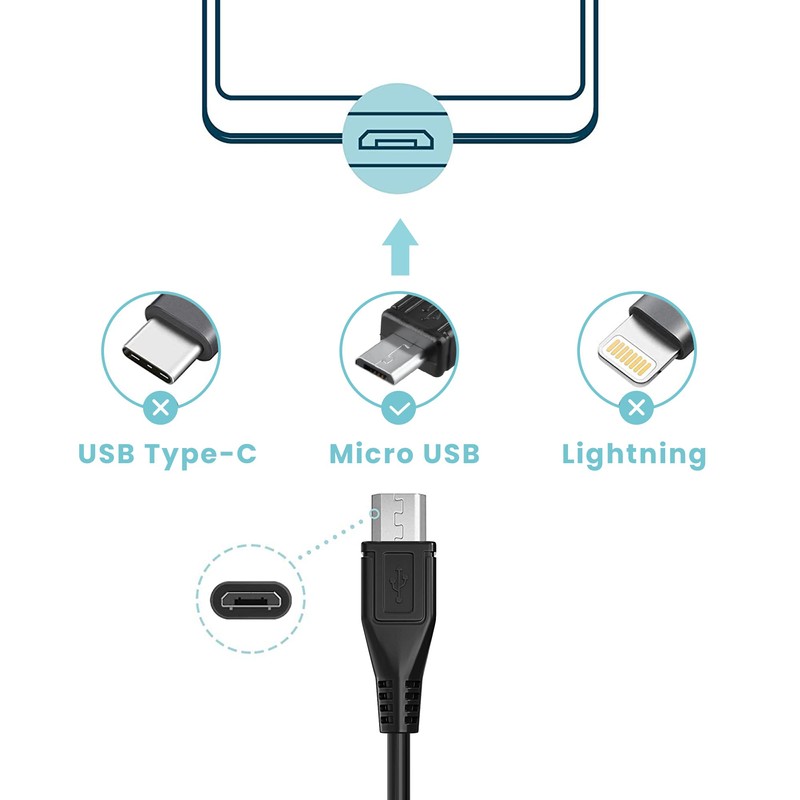 USB Type-C

Micro USB

Lightning