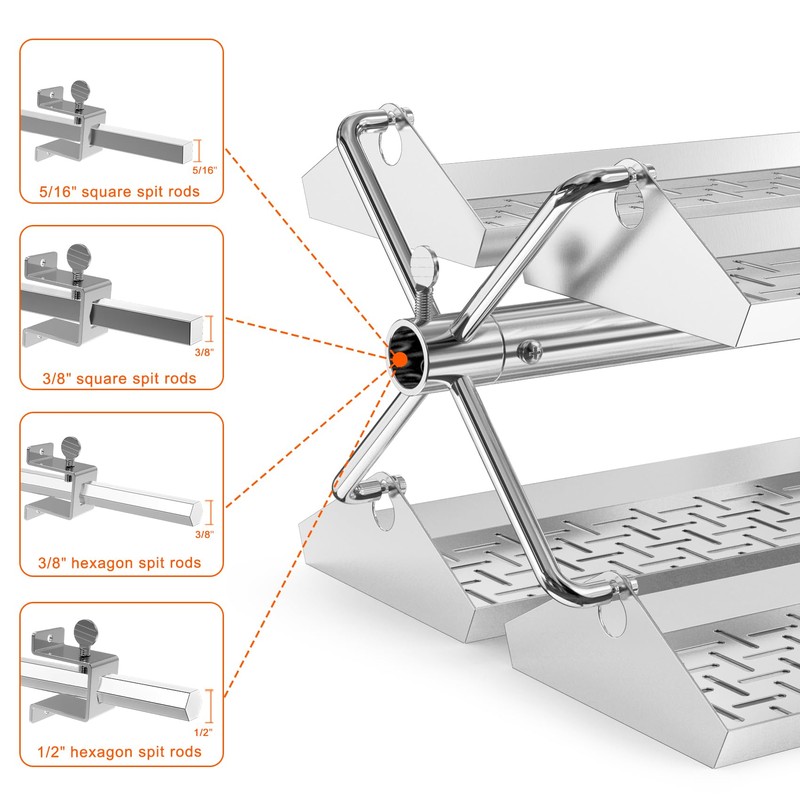 5/16"

5/16" square spit rods

3/8"

3/8" square spit rods

3/8"

3/8" hexagon spit rods

1/2"

1/2" hexagon spit rods