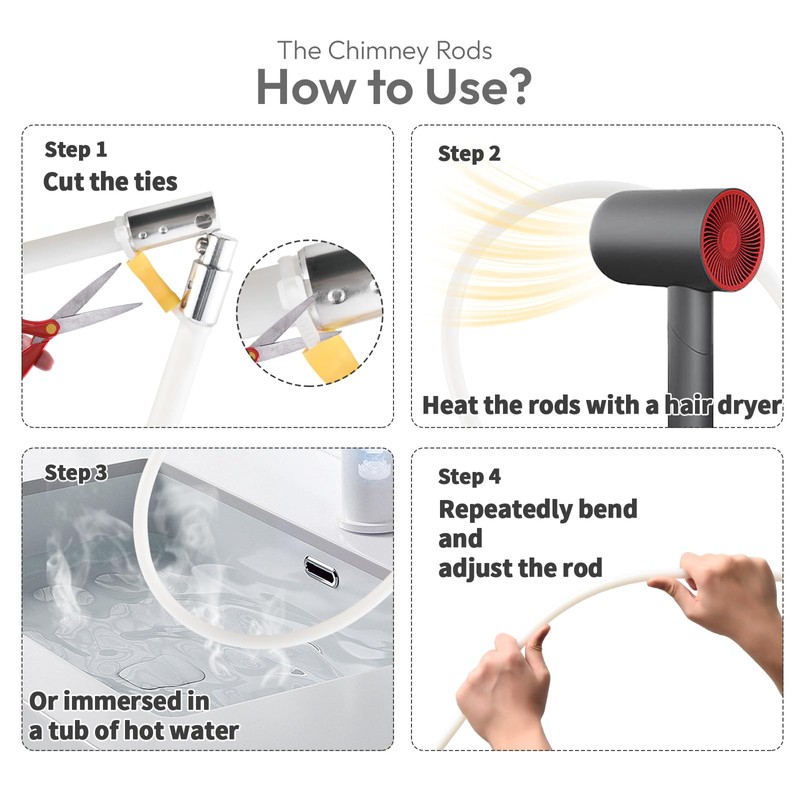 The Chimney Rods
How to Use?

Step 1
Cut the ties

Step 2
Heat the rods with a hair dryer

Step 3
Or immersed in a tub of hot water

Step 4
Repeatedly bend and adjust the rod