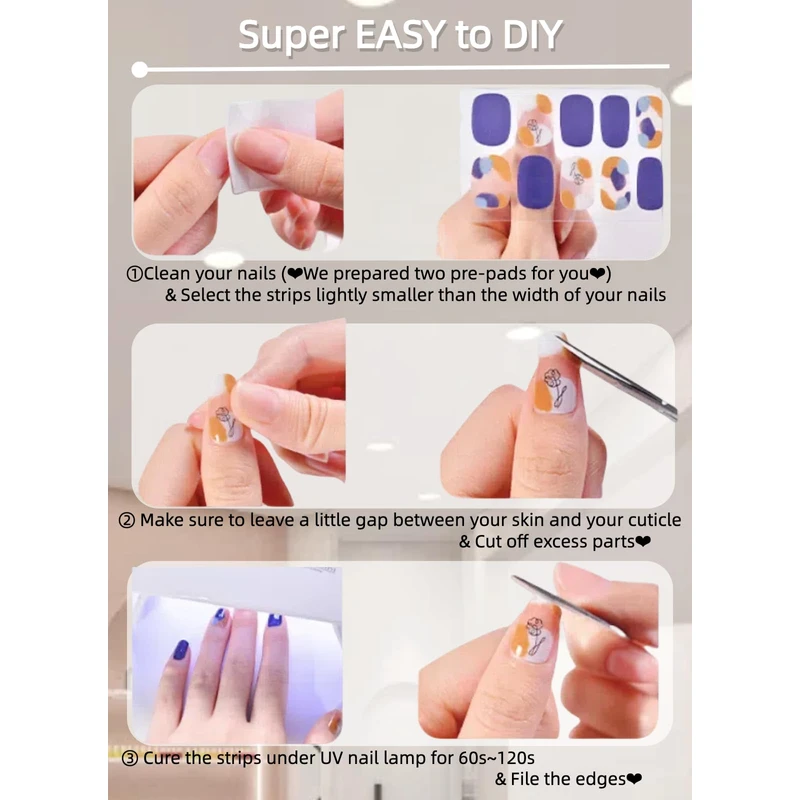 Super EASY to DIY

①Clean your nails (❤We prepared two pre-pads for you❤)
& Select the strips lightly smaller than the width of your nails

② Make sure to leave a little gap between your skin and your cuticle
& Cut off excess parts❤

③ Cure the strips under UV nail lamp for 60s~120s
& File the edges❤