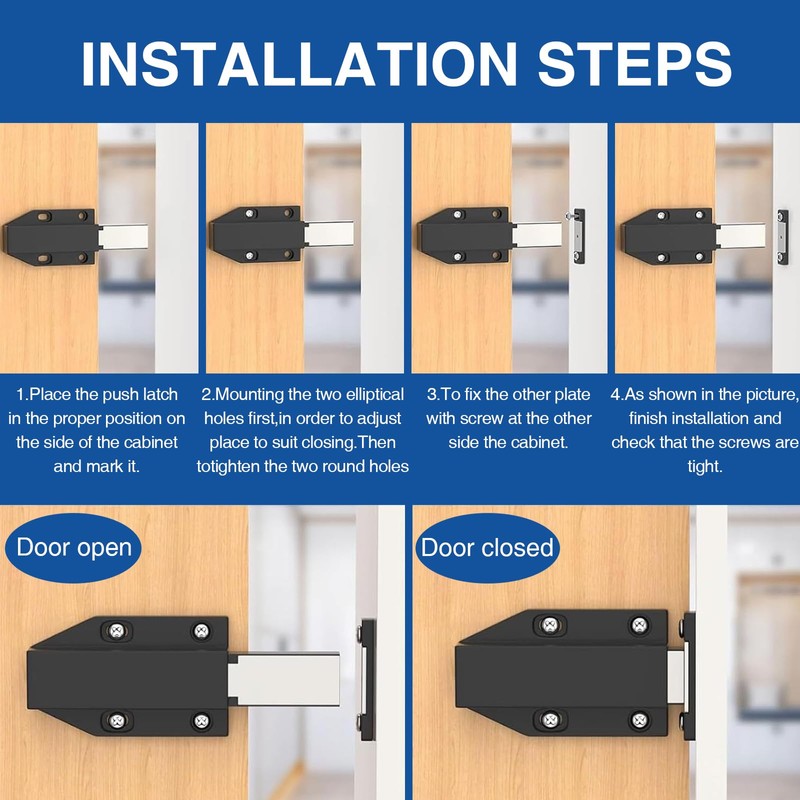 INSTALLATION STEPS

1.Place the push latch in the proper position on the side of the cabinet and mark it.

2.Mounting the two elliptical holes first,in order to adjust place to suit closing.Then totighten the two round holes

3.To fix the other plate with screw at the other side the cabinet.

4.As shown in the picture, finish installation and check that the screws are tight.

Door open

Door closed