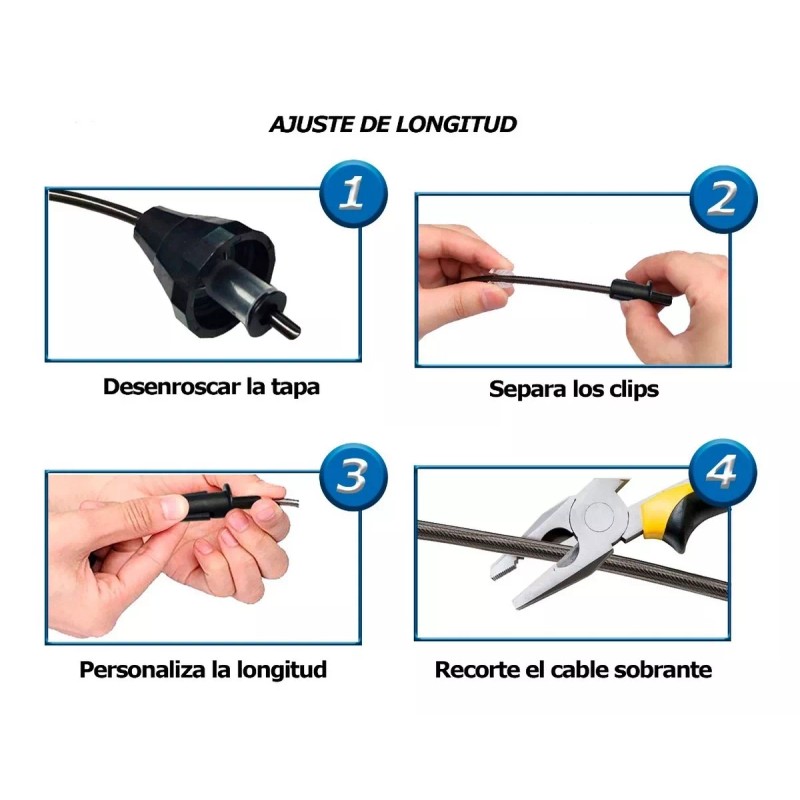 AJUSTE DE LONGITUD

1

Desenroscar la tapa

2

Separa los clips

3

Personaliza la longitud

4

Recorte el cable sobrante