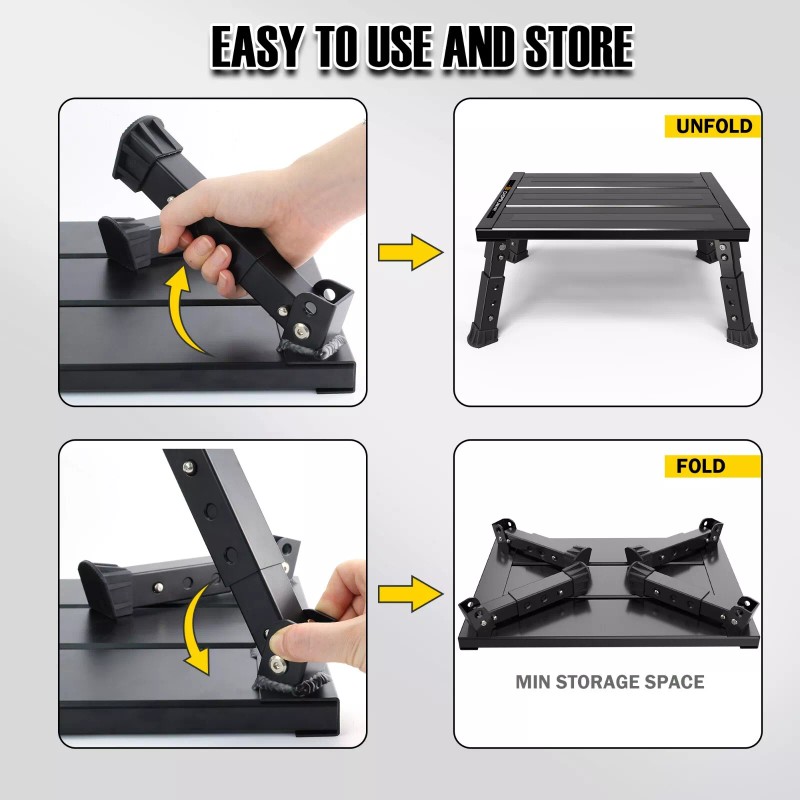 EASY TO USE AND STORE

UNFOLD

FOLD

MIN STORAGE SPACE