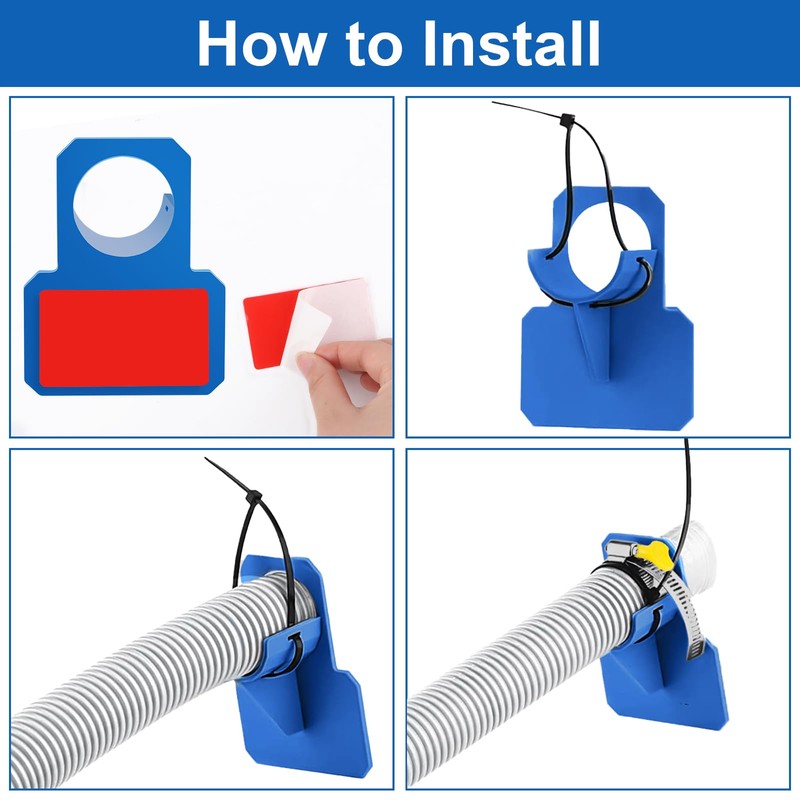 How to Install