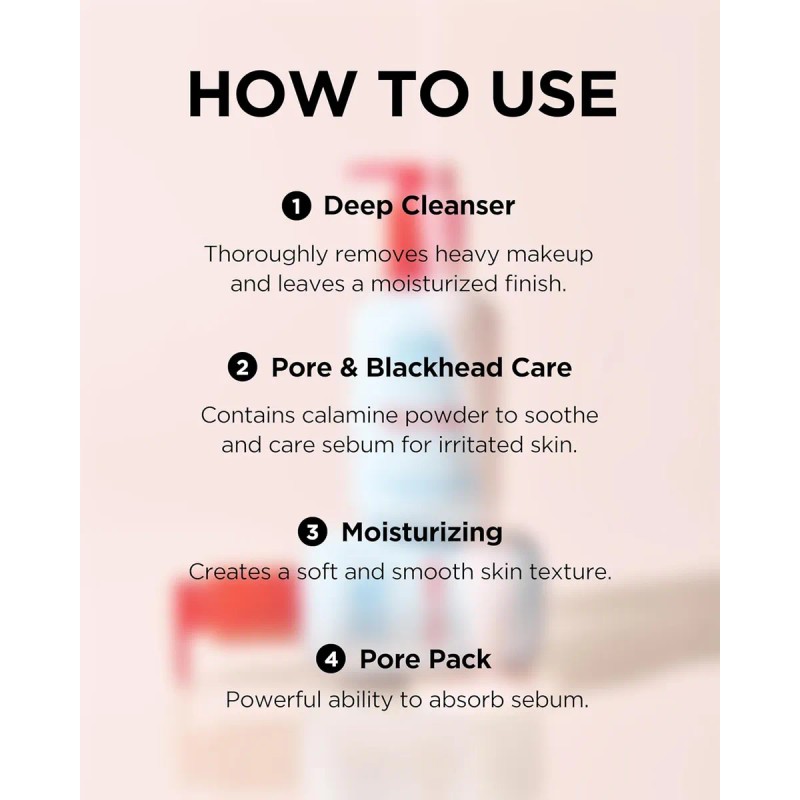 HOW TO USE

1 Deep Cleanser

Thoroughly removes heavy makeup and leaves a moisturized finish.

2 Pore & Blackhead Care

Contains calamine powder to soothe and care sebum for irritated skin.

3 Moisturizing

Creates a soft and smooth skin texture.

4 Pore Pack

Powerful ability to absorb sebum.