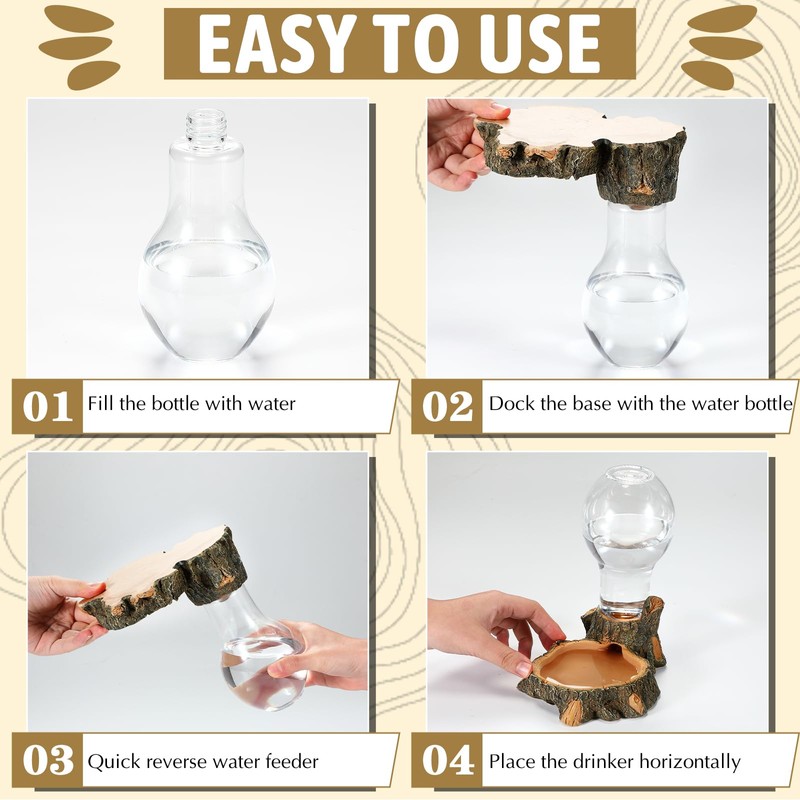 EASY TO USE

01 Fill the bottle with water

02 Dock the base with the water bottle

03 Quick reverse water feeder

04 Place the drinker horizontally