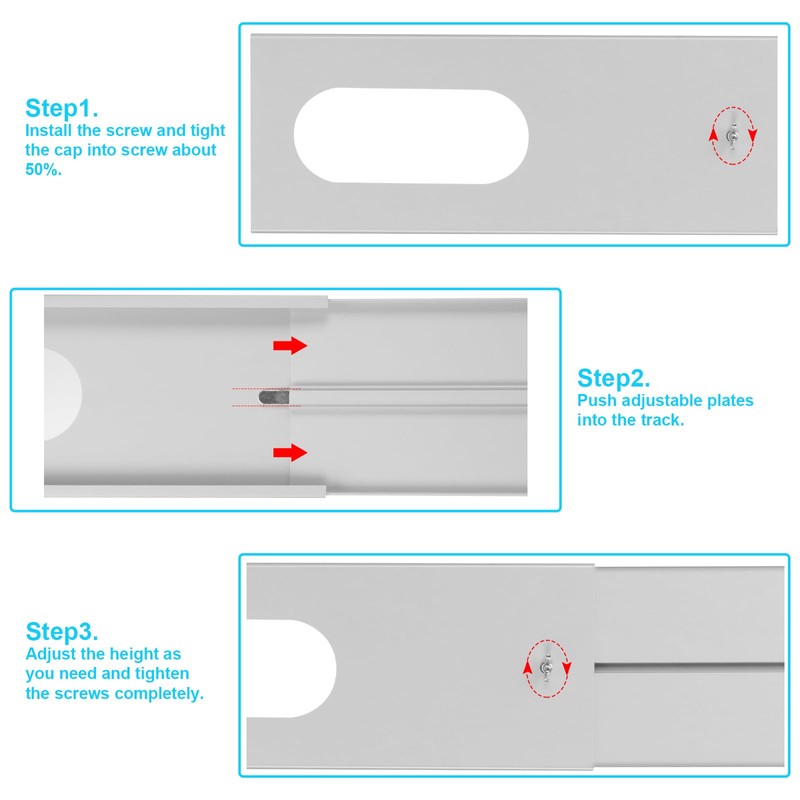 Step1.
Install the screw and tight the cap into screw about 50%.

Step2.
Push adjustable plates into the track.

Step3.
Adjust the height as you need and tighten the screws completely.