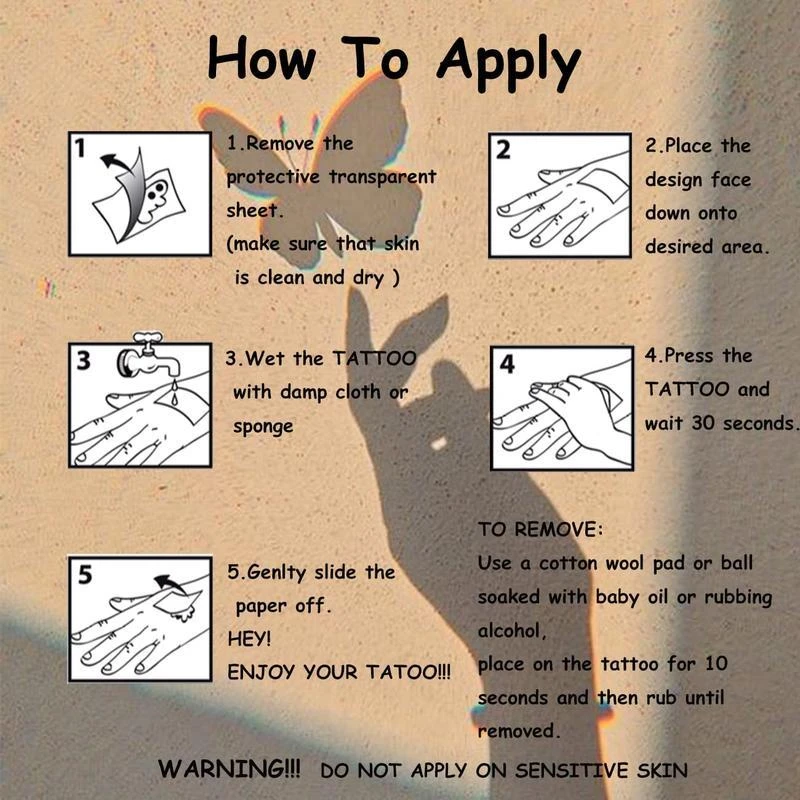 How To Apply

1

1.Remove the protective transparent sheet.
(make sure that skin is clean and dry )

2

2.Place the design face down onto desired area.

3

3.Wet the TATTOO with damp cloth or sponge

4

4.Press the TATTOO and wait 30 seconds.

5

5.Genlty slide the paper off.
HEY!
ENJOY YOUR TATOO!!!

TO REMOVE:
Use a cotton wool pad or ball soaked with baby oil or rubbing alcohol,
place on the tattoo for 10 seconds and then rub until removed.

WARNING!!! DO NOT APPLY ON SENSITIVE SKIN