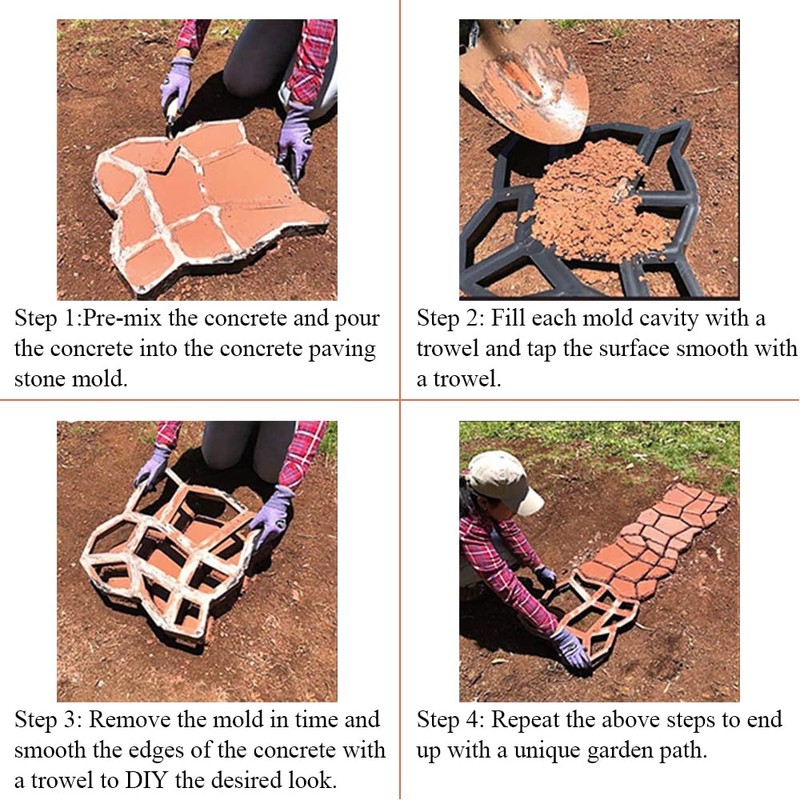 Step 1:Pre-mix the concrete and pour the concrete into the concrete paving stone mold.

Step 2: Fill each mold cavity with a trowel and tap the surface smooth with a trowel.

Step 3: Remove the mold in time and smooth the edges of the concrete with a trowel to DIY the desired look.

Step 4: Repeat the above steps to end up with a unique garden path.