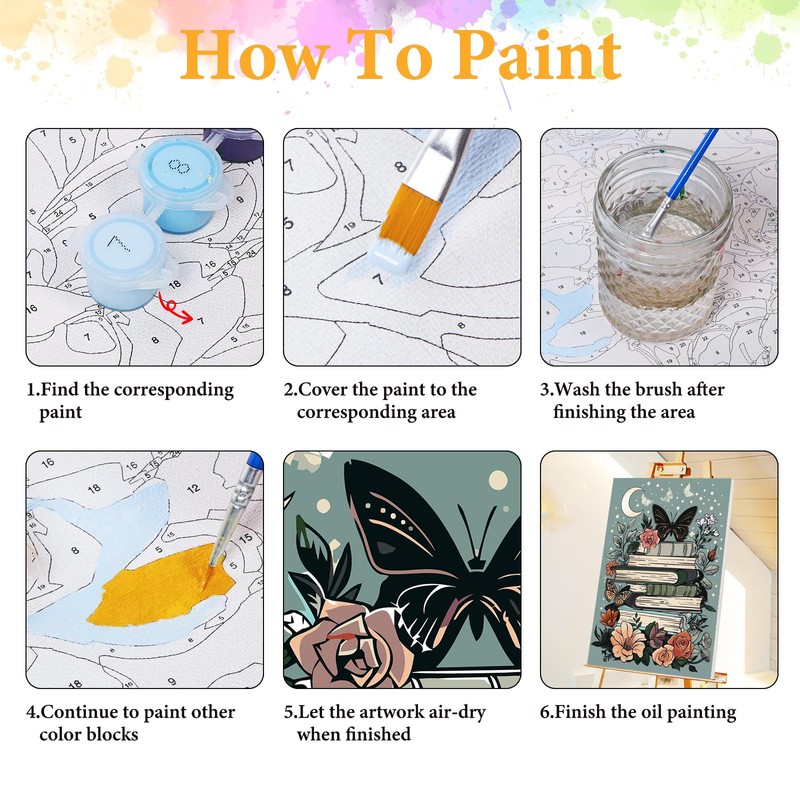 How To Paint

1.Find the corresponding paint

2.Cover the paint to the corresponding area

3.Wash the brush after finishing the area

4.Continue to paint other color blocks

5.Let the artwork air-dry when finished

6.Finish the oil painting