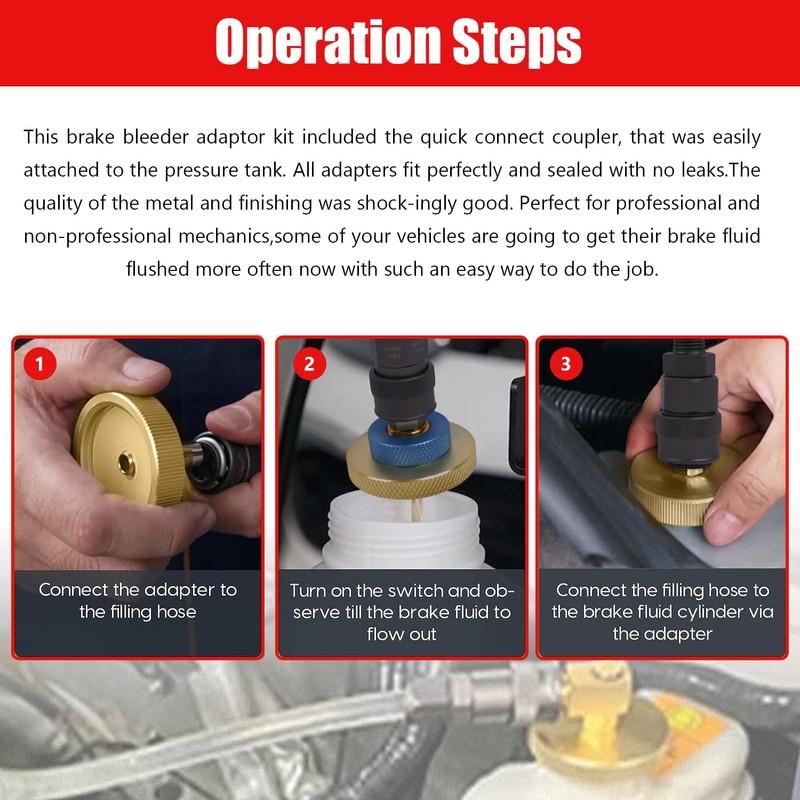 Operation Steps

This brake bleeder adaptor kit included the quick connect coupler, that was easily attached to the pressure tank. All adapters fit perfectly and sealed with no leaks.The quality of the metal and finishing was shock-ingly good. Perfect for professional and non-professional mechanics,some of your vehicles are going to get their brake fluid flushed more often now with such an easy way to do the job.

1

Connect the adapter to the filling hose

2

Turn on the switch and observe till the brake fluid to flow out

3

Connect the filling hose to the brake fluid cylinder via the adapter