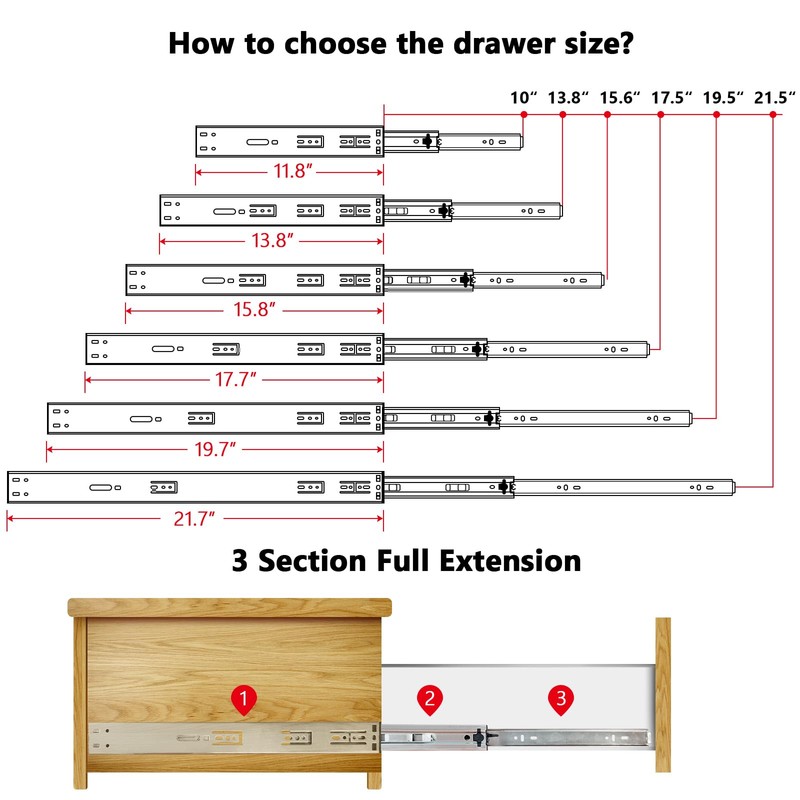 How to choose the drawer size?

10" 13.8" 15.6" 17.5" 19.5" 21.5"

11.8"

13.8"

15.8"

17.7"

19.7"

21.7"

3 Section Full Extension

1

2

3