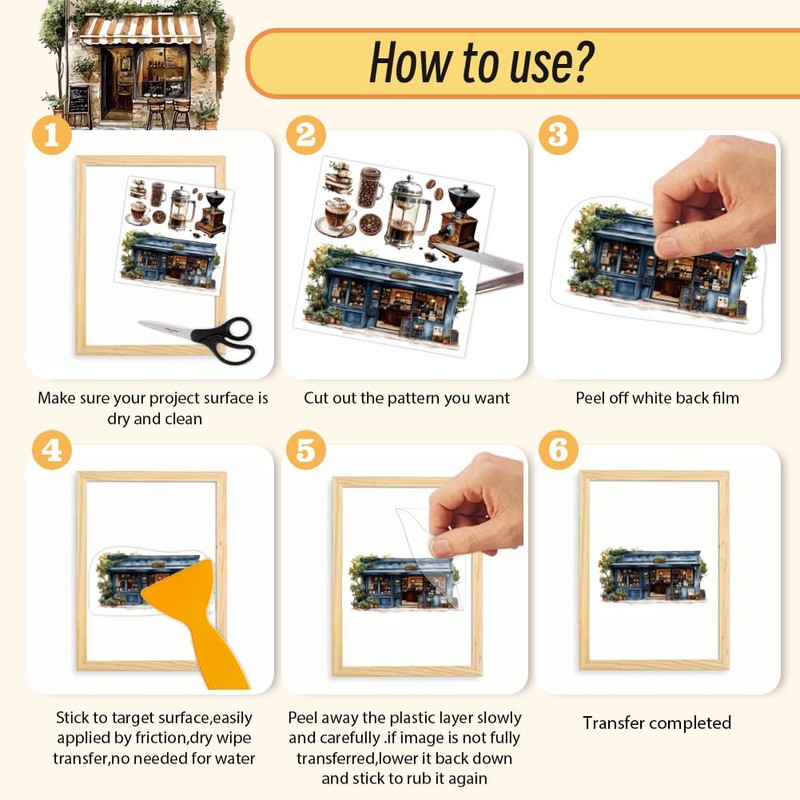 How to use?

1

Make sure your project surface is dry and clean

2

Cut out the pattern you want

3

Peel off white back film

4

Stick to target surface,easily applied by friction,dry wipe transfer,no needed for water

5

Peel away the plastic layer slowly and carefully .if image is not fully transferred,lower it back down and stick to rub it again

6

Transfer completed