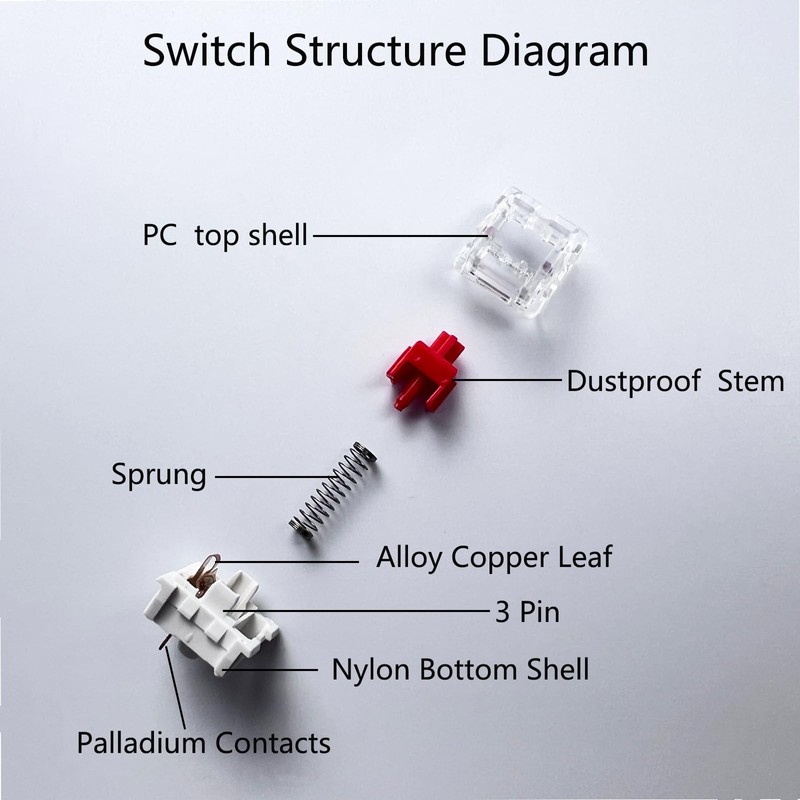 Switch Structure Diagram

PC top shell

Dustproof Stem

Sprung

Alloy Copper Leaf

3 Pin

Nylon Bottom Shell

Palladium Contacts