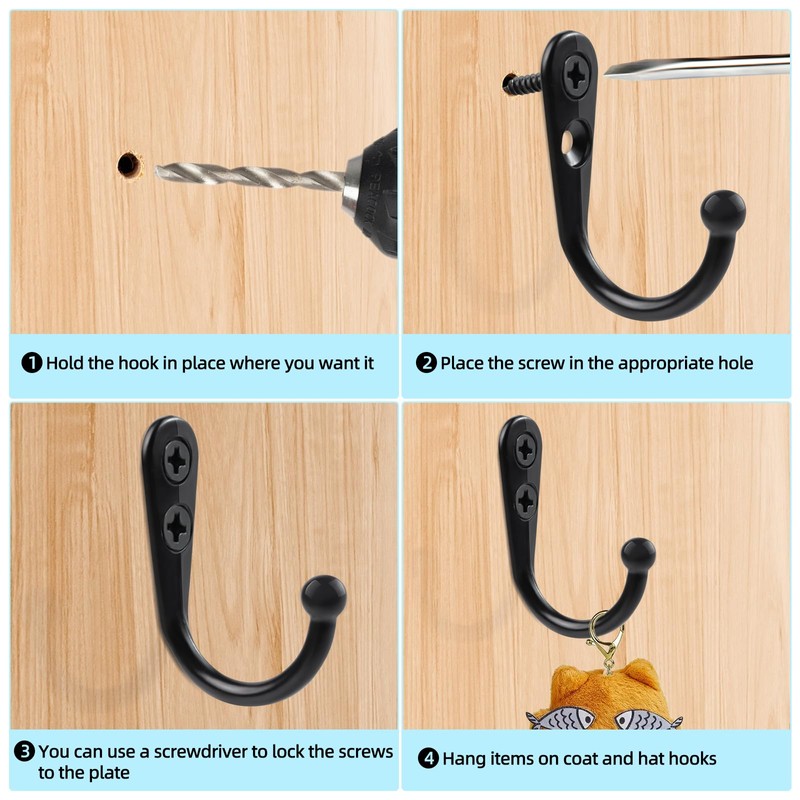 ❶ Hold the hook in place where you want it

❷ Place the screw in the appropriate hole

❸ You can use a screwdriver to lock the screws to the plate

❹ Hang items on coat and hat hooks