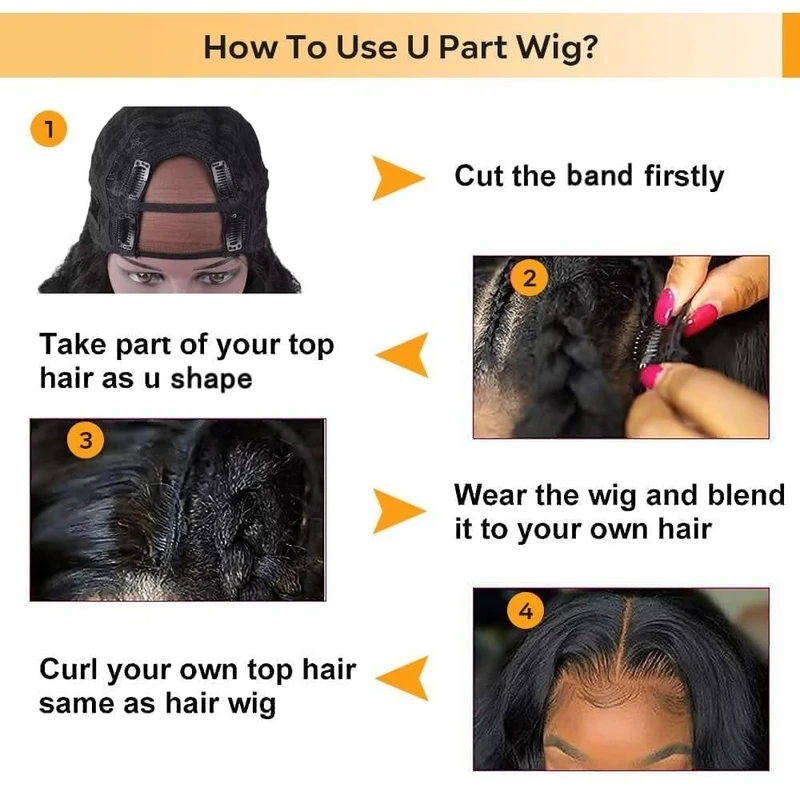 How To Use U Part Wig?

1

Cut the band firstly

2

Take part of your top hair as u shape

3

Wear the wig and blend it to your own hair

4

Curl your own top hair same as hair wig