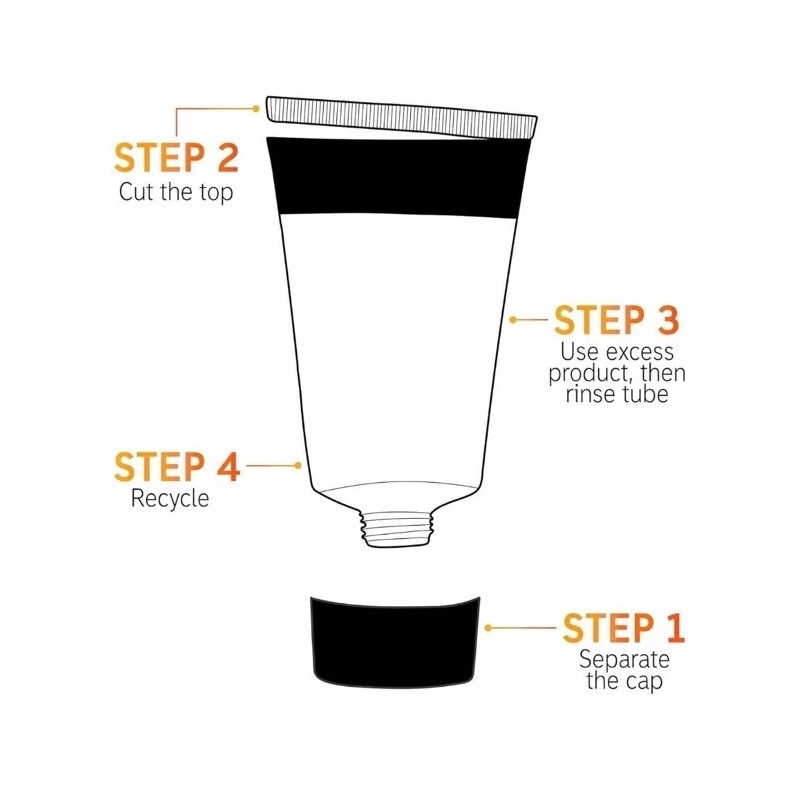 STEP 2
Cut the top

STEP 3
Use excess product, then rinse tube

STEP 4
Recycle

STEP 1
Separate the cap