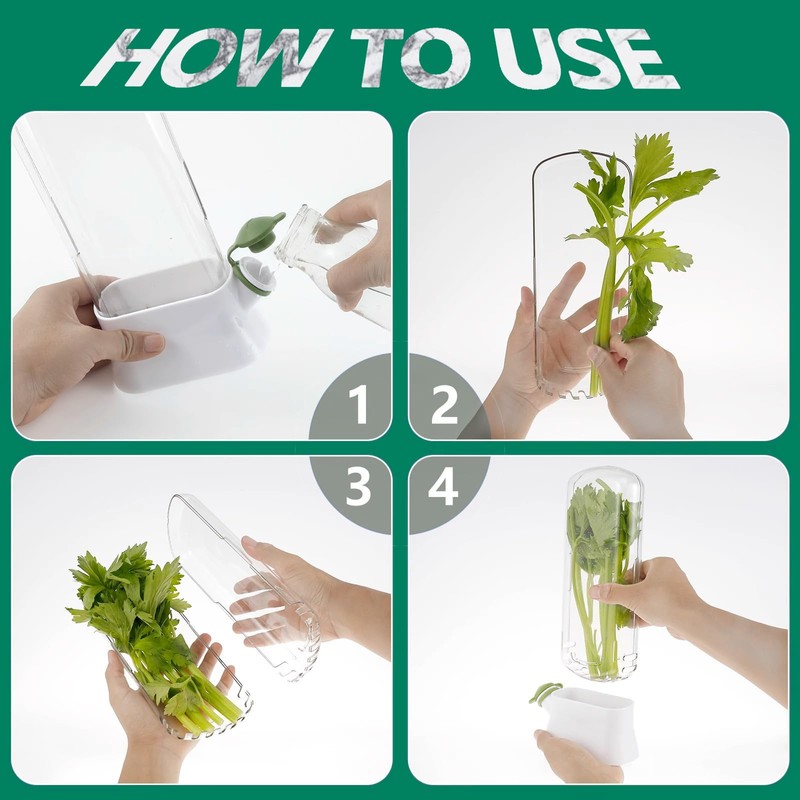 HOW TO USE

1

2

3

4