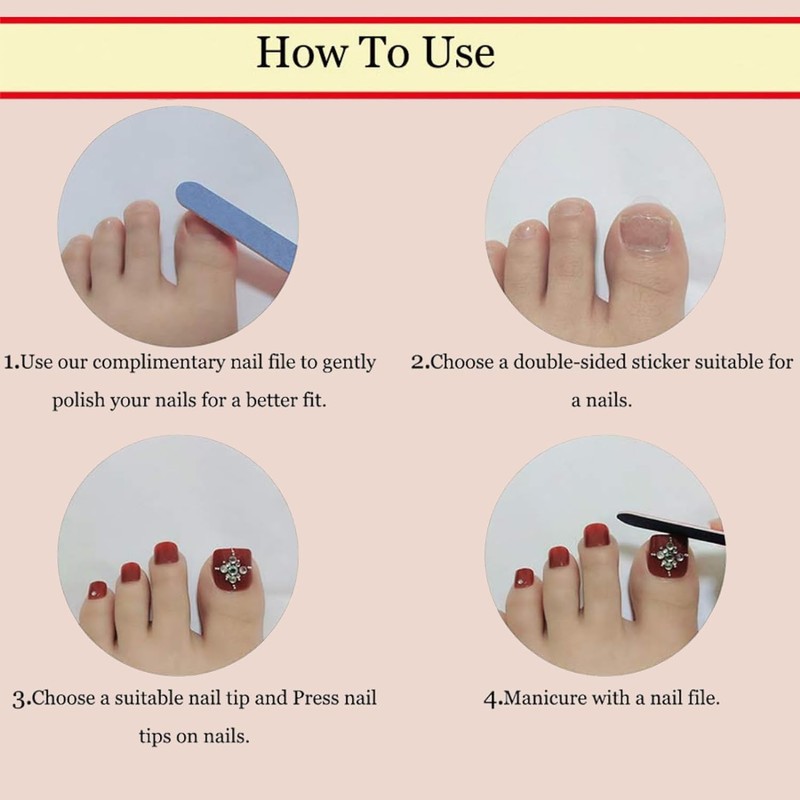 How To Use

1.Use our complimentary nail file to gently polish your nails for a better fit.

2.Choose a double-sided sticker suitable for a nails.

3.Choose a suitable nail tip and Press nail tips on nails.

4.Manicure with a nail file.