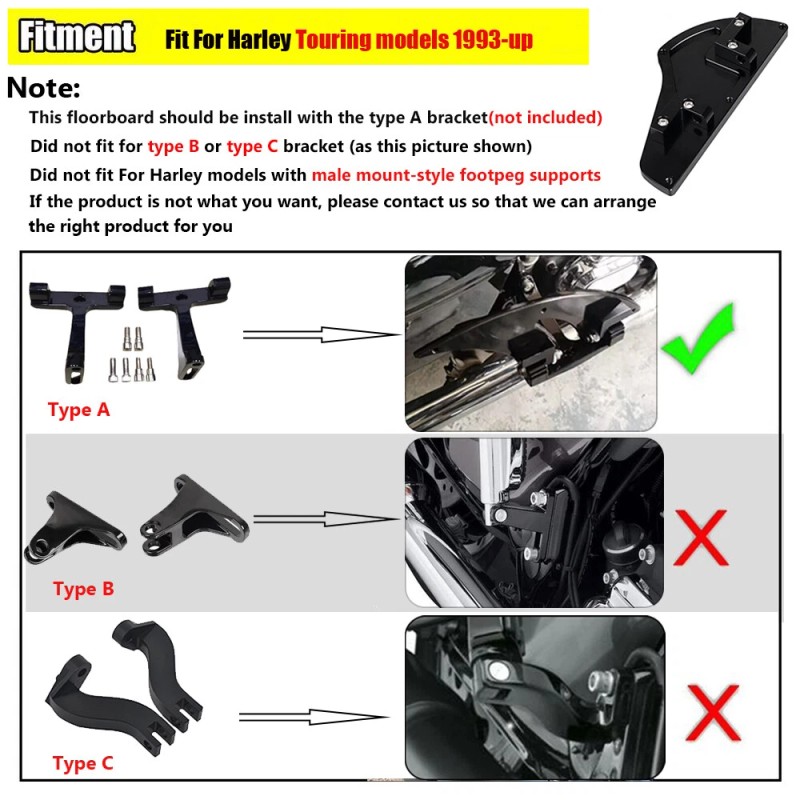 Fitment Fit For Harley Touring models 1993-up

Note:
This floorboard should be install with the type A bracket(not included)
Did not fit for type B or type C bracket (as this picture shown)
Did not fit For Harley models with male mount-style footpeg supports
If the product is not what you want, please contact us so that we can arrange the right product for you

Type A

Type B

Type C