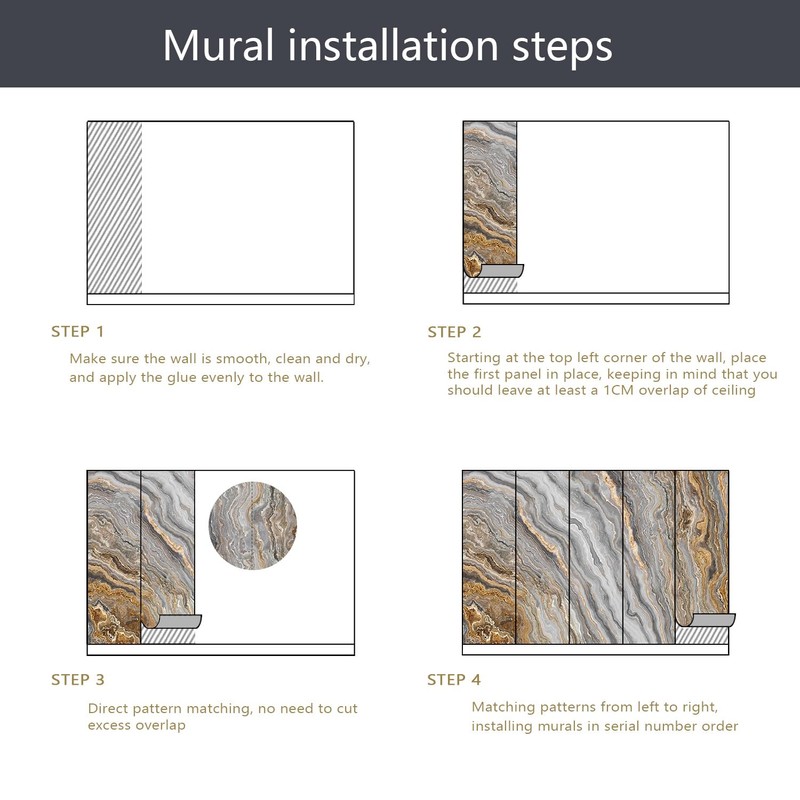 Mural installation steps

STEP 1

Make sure the wall is smooth, clean and dry, and apply the glue evenly to the wall.

STEP 2

Starting at the top left corner of the wall, place the first panel in place, keeping in mind that you should leave at least a 1CM overlap of ceiling

STEP 3

Direct pattern matching, no need to cut excess overlap

STEP 4

Matching patterns from left to right, installing murals in serial number order