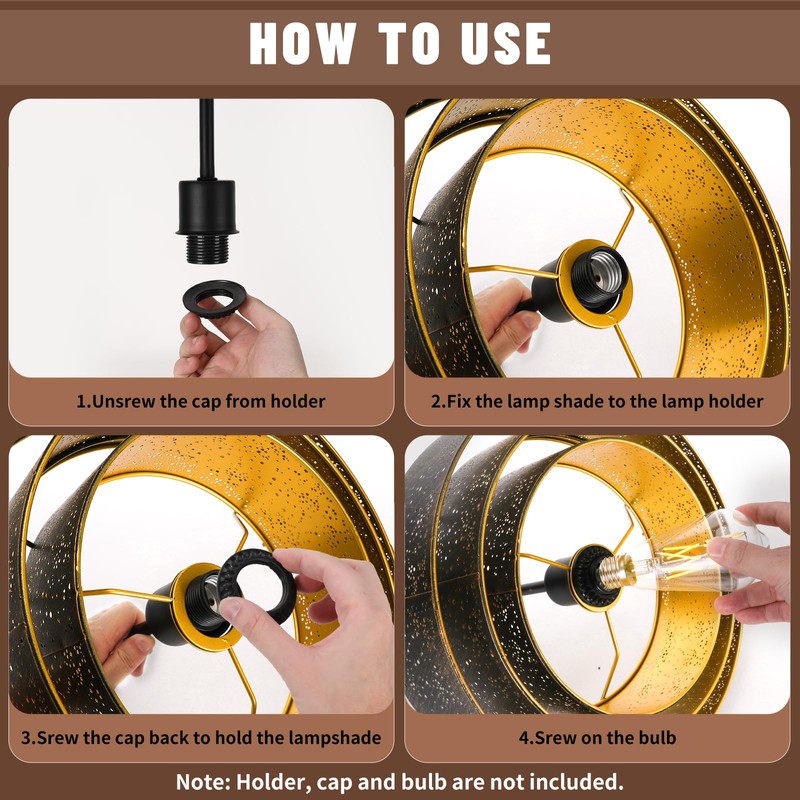 HOW TO USE

1.Unsrew the cap from holder

2.Fix the lamp shade to the lamp holder

3.Srew the cap back to hold the lampshade

4.Srew on the bulb

Note: Holder, cap and bulb are not included.