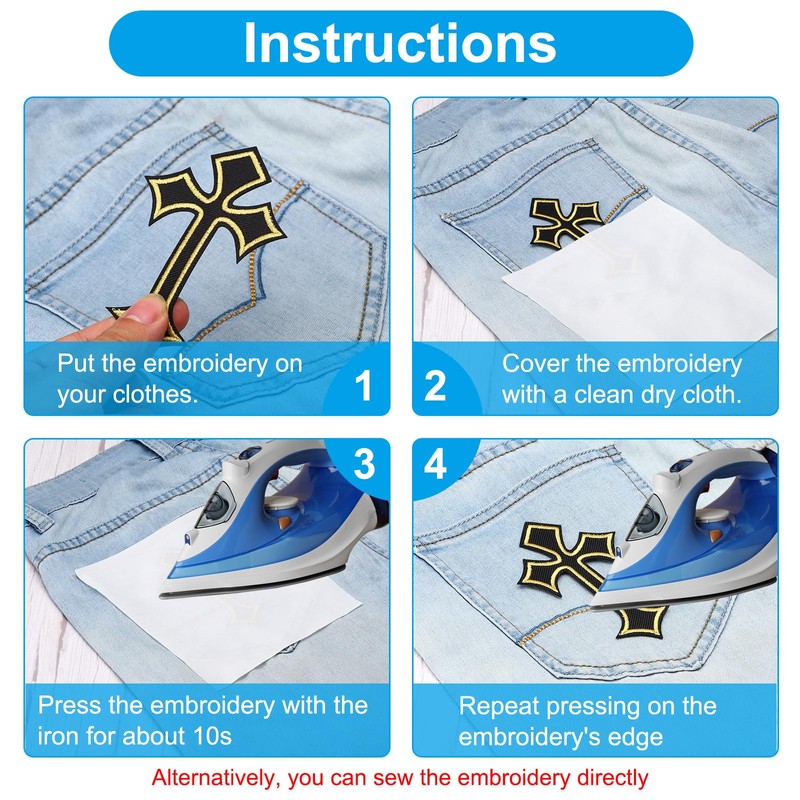 Instructions

Put the embroidery on your clothes.

1

2

Cover the embroidery with a clean dry cloth.

3

4

Press the embroidery with the iron for about 10s

Repeat pressing on the embroidery's edge

Alternatively, you can sew the embroidery directly