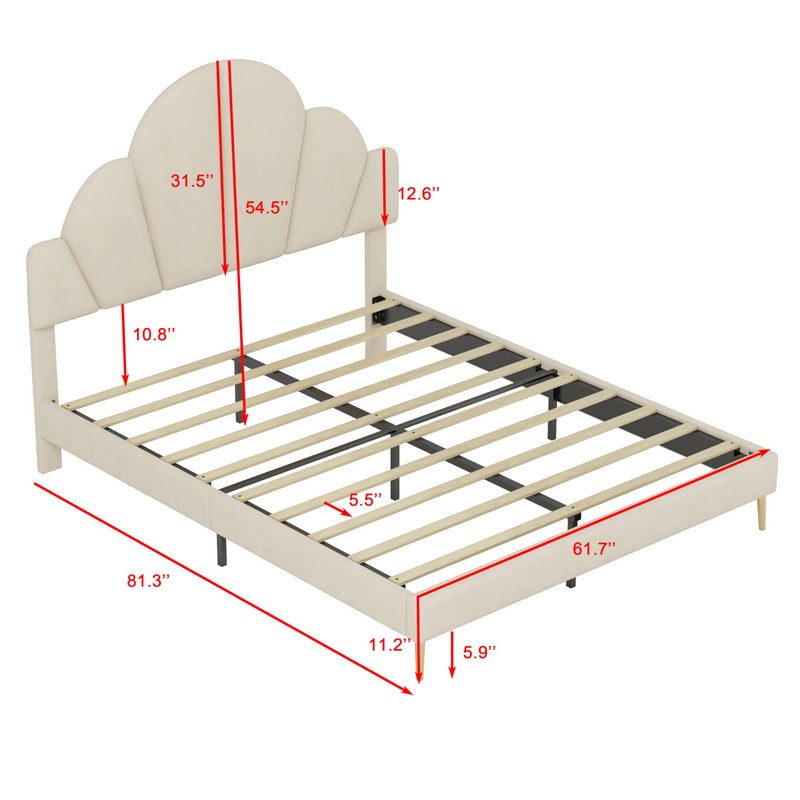 31.5''
54.5''
12.6''
10.8''
5.5''
61.7''
81.3''
11.2''
5.9''