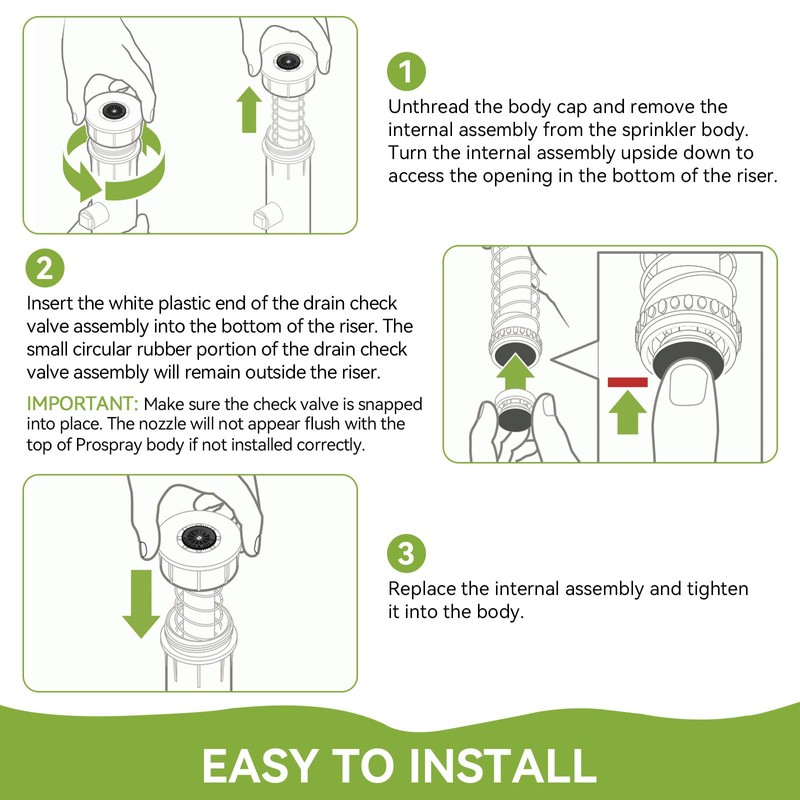 1

Unthread the body cap and remove the internal assembly from the sprinkler body. Turn the internal assembly upside down to access the opening in the bottom of the riser.

2

Insert the white plastic end of the drain check valve assembly into the bottom of the riser. The small circular rubber portion of the drain check valve assembly will remain outside the riser.

IMPORTANT: Make sure the check valve is snapped into place. The nozzle will not appear flush with the top of Prospray body if not installed correctly.

3

Replace the internal assembly and tighten it into the body.

EASY TO INSTALL