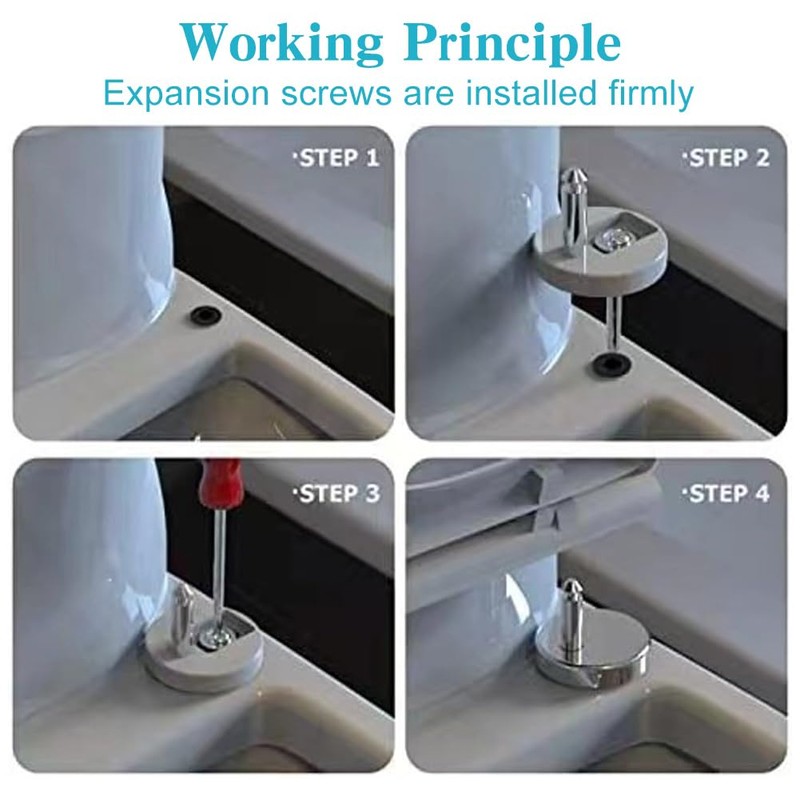 Working Principle

Expansion screws are installed firmly

·STEP 1

·STEP 2

·STEP 3

·STEP 4