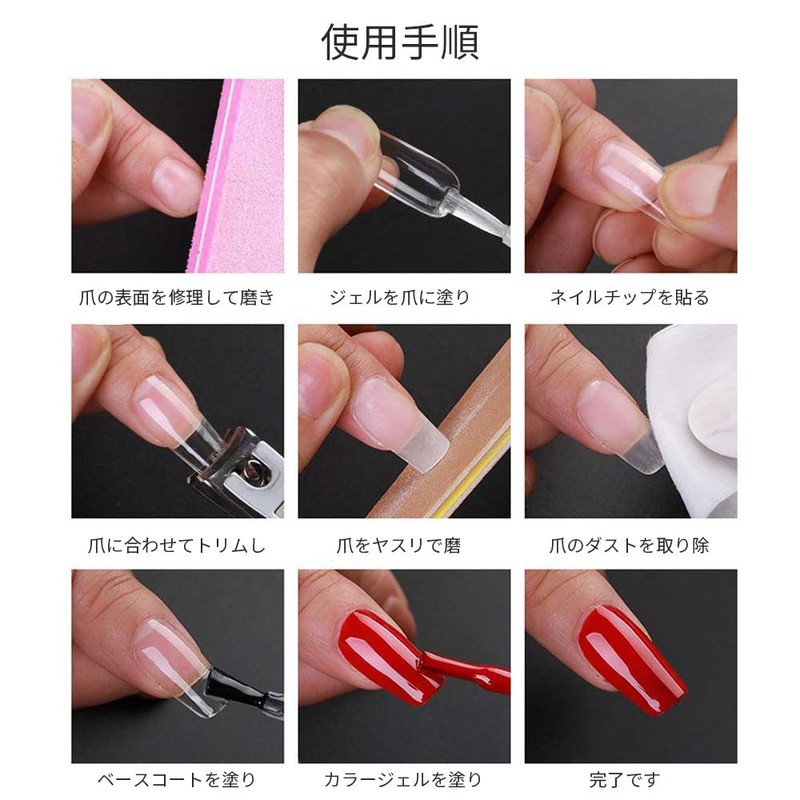 使用手順

爪の表面を修理して磨き

ジェルを爪に塗り

ネイルチップを貼る

爪に合わせてトリムし

爪をヤスリで磨

爪のダストを取り除

ベースコートを塗り

カラージェルを塗り

完了です