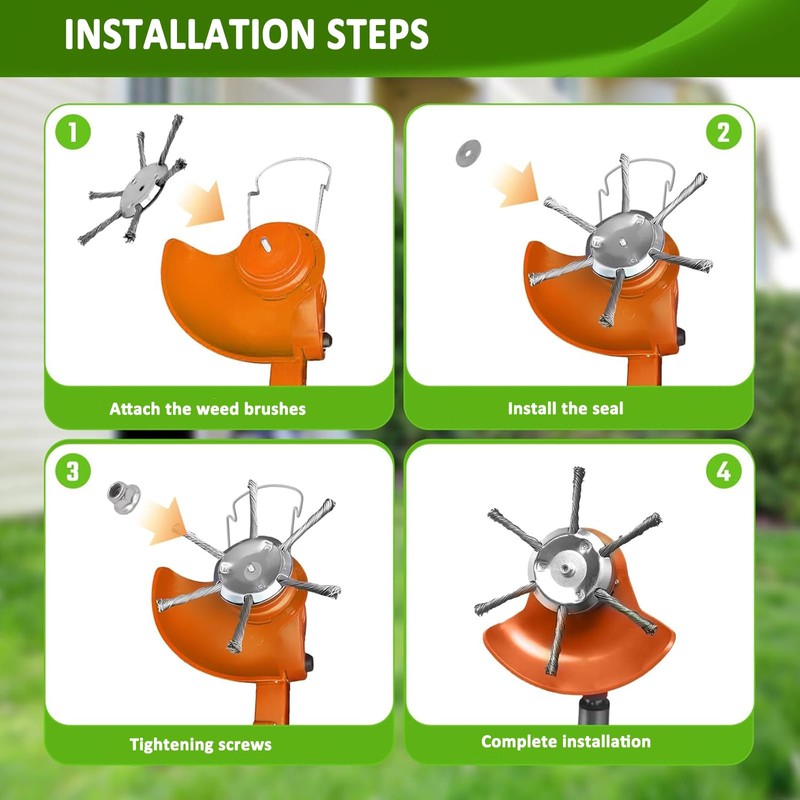 INSTALLATION STEPS

1

Attach the weed brushes

2

Install the seal

3

Tightening screws

4

Complete installation