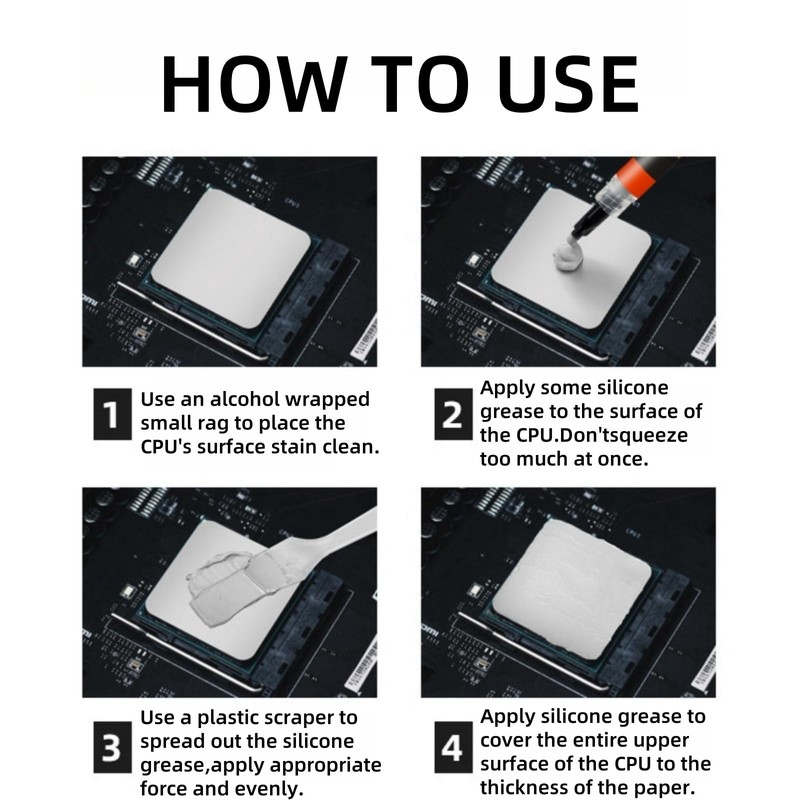 HOW TO USE

1 Use an alcohol wrapped small rag to place the CPU's surface stain clean.

2 Apply some silicone grease to the surface of the CPU.Don'tsqueeze too much at once.

3 Use a plastic scraper to spread out the silicone grease,apply appropriate force and evenly.

4 Apply silicone grease to cover the entire upper surface of the CPU to the thickness of the paper.