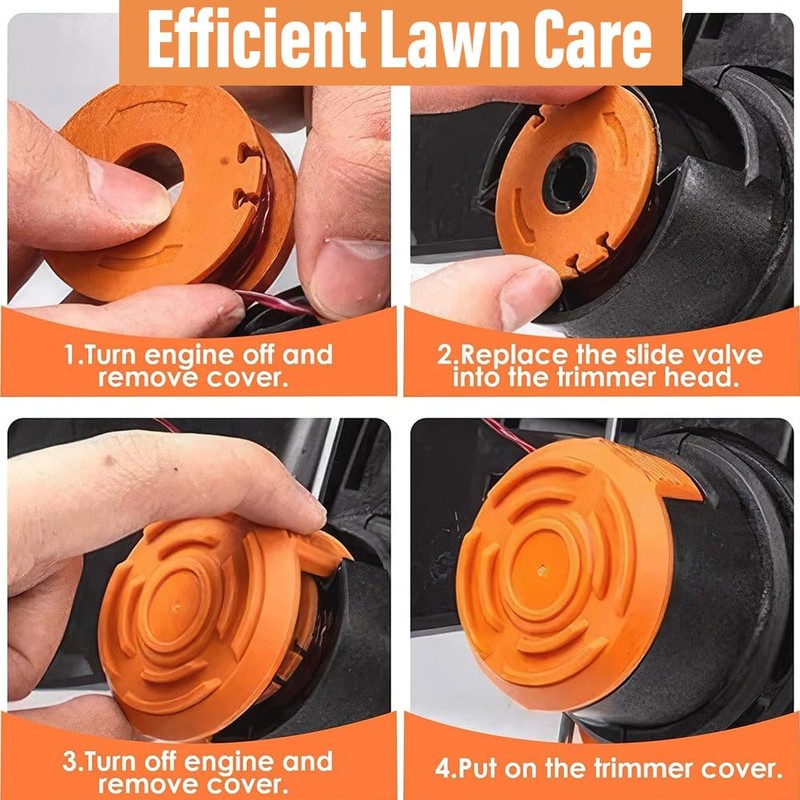 Efficient Lawn Care

1.Turn engine off and remove cover.

2.Replace the slide valve into the trimmer head.

3.Turn off engine and remove cover.

4.Put on the trimmer cover.