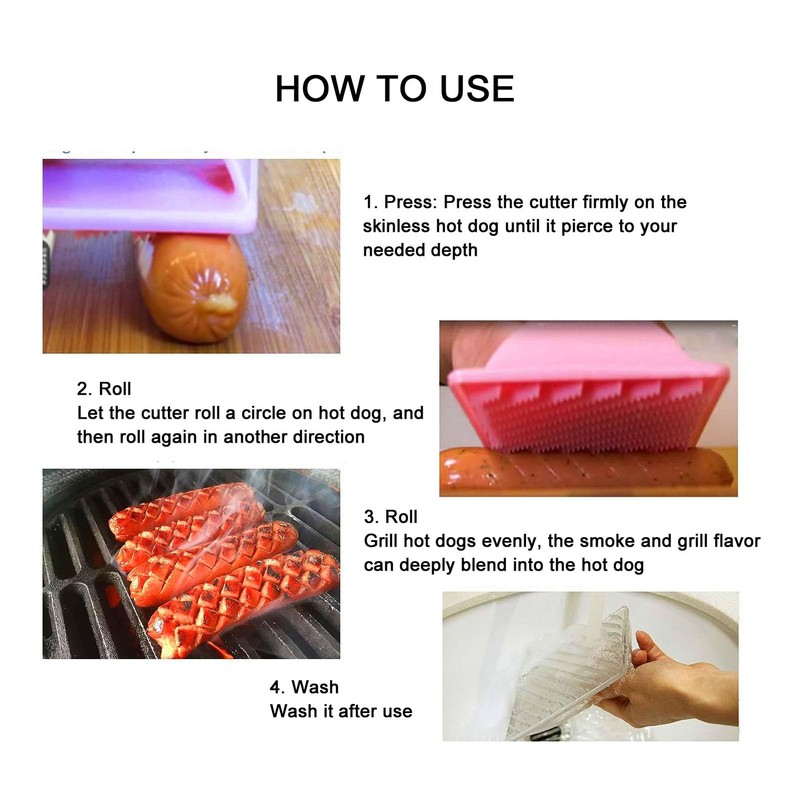 HOW TO USE

1. Press: Press the cutter firmly on the skinless hot dog until it pierce to your needed depth

2. Roll
Let the cutter roll a circle on hot dog, and then roll again in another direction

3. Roll
Grill hot dogs evenly, the smoke and grill flavor can deeply blend into the hot dog

4. Wash
Wash it after use