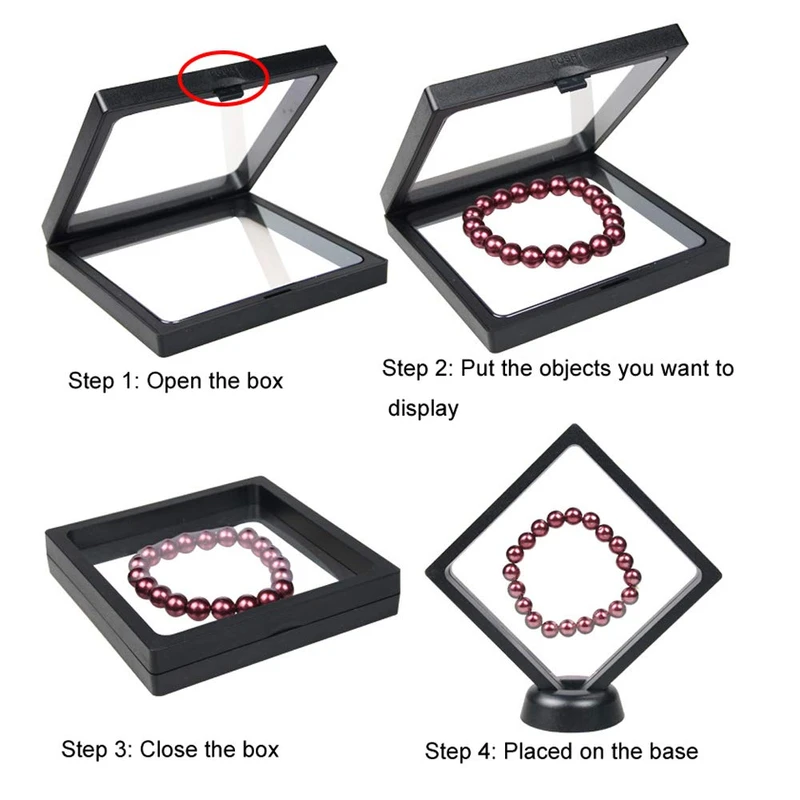 Step 1: Open the box

Step 2: Put the objects you want to display

Step 3: Close the box

Step 4: Placed on the base