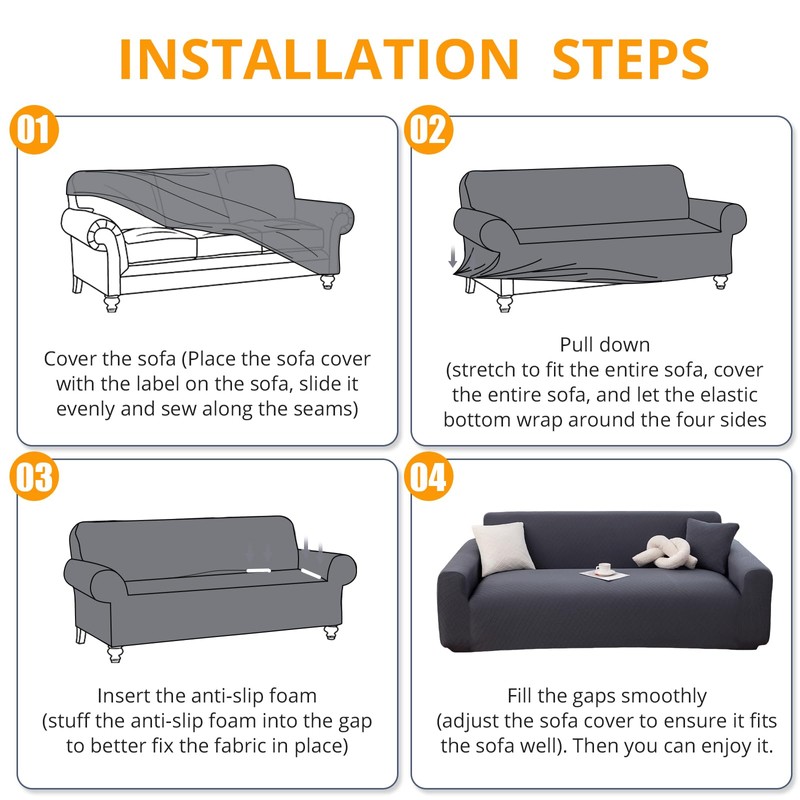 INSTALLATION STEPS

01

Cover the sofa (Place the sofa cover with the label on the sofa, slide it evenly and sew along the seams)

02

Pull down
(stretch to fit the entire sofa, cover the entire sofa, and let the elastic bottom wrap around the four sides

03

Insert the anti-slip foam
(stuff the anti-slip foam into the gap to better fix the fabric in place)

04

Fill the gaps smoothly
(adjust the sofa cover to ensure it fits the sofa well). Then you can enjoy it.