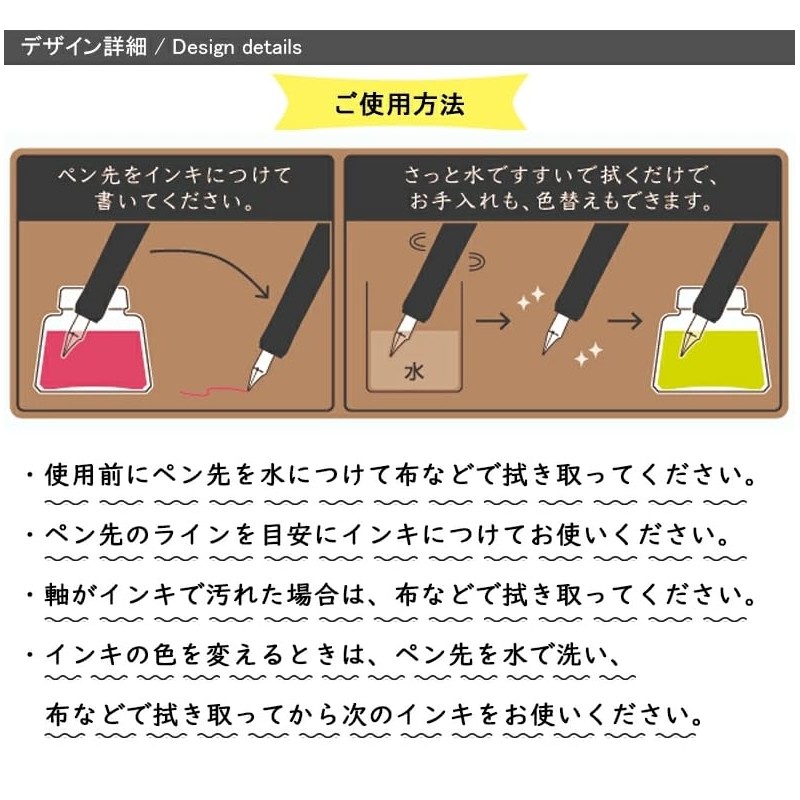 デザイン詳細 / Design details

ご使用方法

ペン先をインキにつけて書いてください。

さっと水ですすいで拭くだけで、お手入れも、色替えもできます。

水

・使用前にペン先を水につけて布などで拭き取ってください。

・ペン先のラインを目安にインキにつけてお使いください。

・軸がインキで汚れた場合は、布などで拭き取ってください。

・インキの色を変えるときは、ペン先を水で洗い、布などで拭き取ってから次のインキをお使いください。