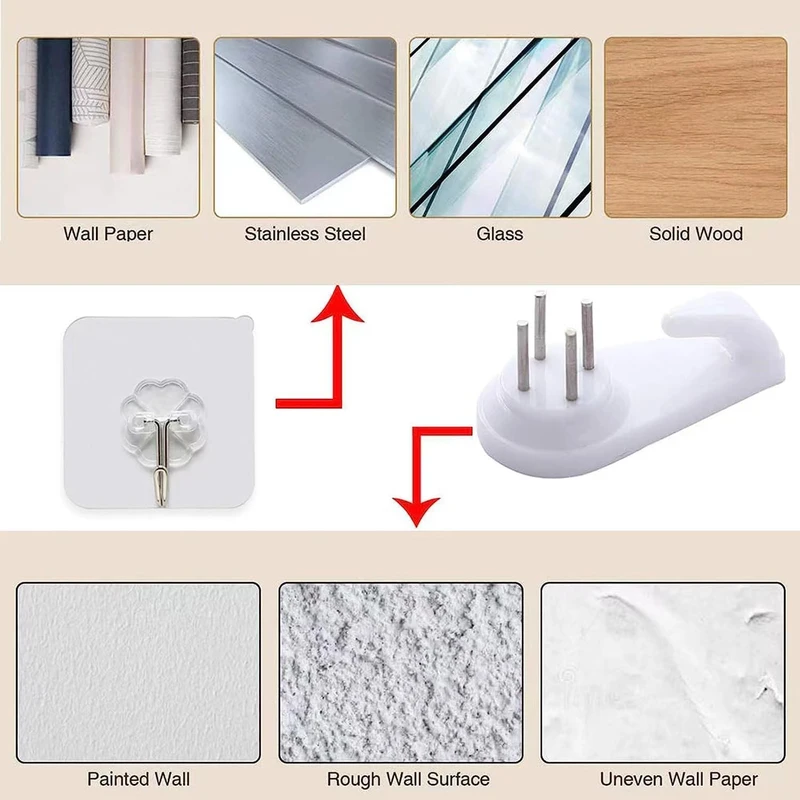 Wall Paper
Stainless Steel
Glass
Solid Wood

Painted Wall
Rough Wall Surface
Uneven Wall Paper