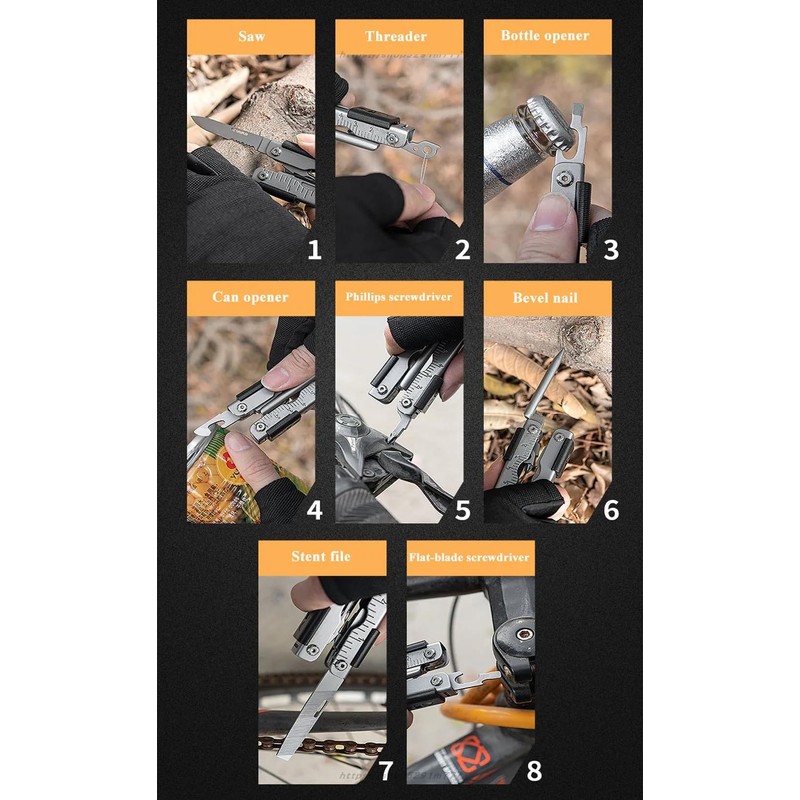 Saw
1

Threader
2

Bottle opener
3

Can opener
4

Phillips screwdriver
5

Bevel nail
6

Stent file
7

Flat-blade screwdriver
8